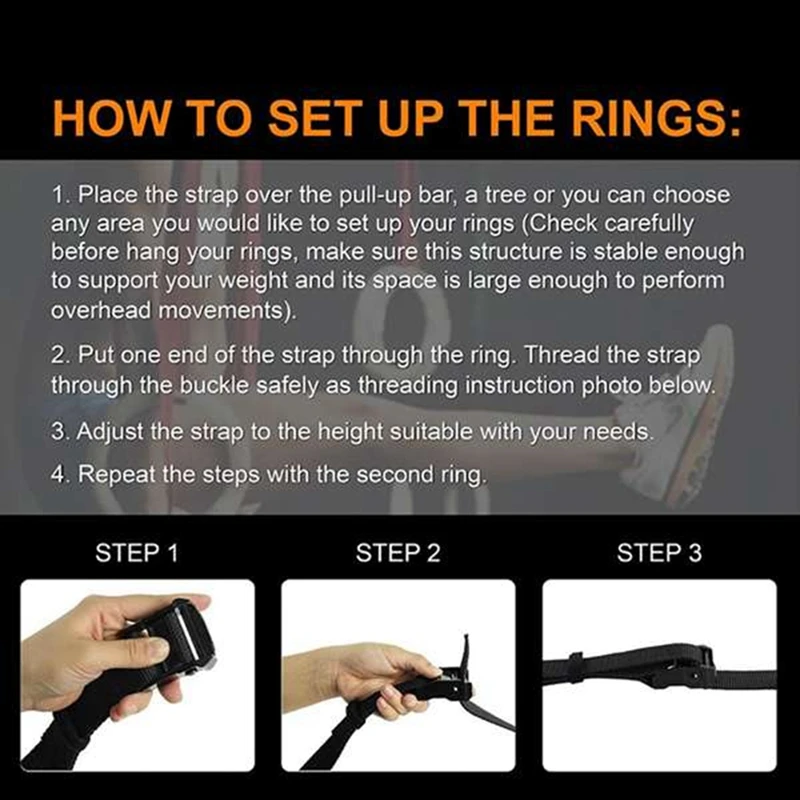 HOW TO SET UP THE RINGS:

1. Place the strap over the pull-up bar, a tree or you can choose any area you would like to set up your rings (Check carefully before hang your rings, make sure this structure is stable enough to support your weight and its space is large enough to perform overhead movements).

2. Put one end of the strap through the ring. Thread the strap through the buckle safely as threading instruction photo below.

3. Adjust the strap to the height suitable with your needs.

4. Repeat the steps with the second ring.

STEP 1

STEP 2

STEP 3