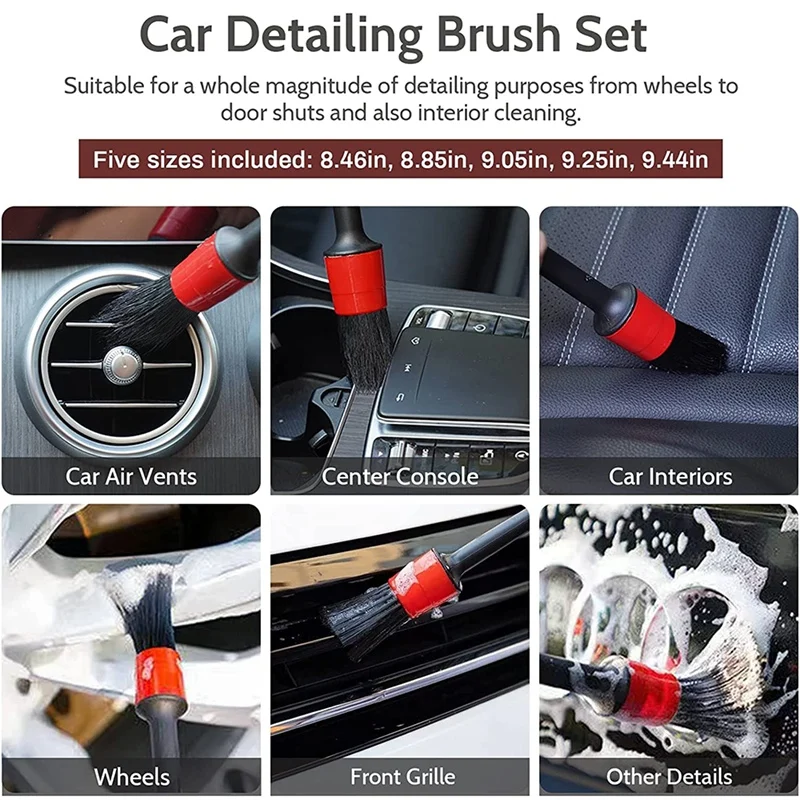 Car Detailing Brush Set

Suitable for a whole magnitude of detailing purposes from wheels to door shuts and also interior cleaning.

Five sizes included: 8.46in, 8.85in, 9.05in, 9.25in, 9.44in

Car Air Vents

Center Console

Car Interiors

Wheels

Front Grille

Other Details