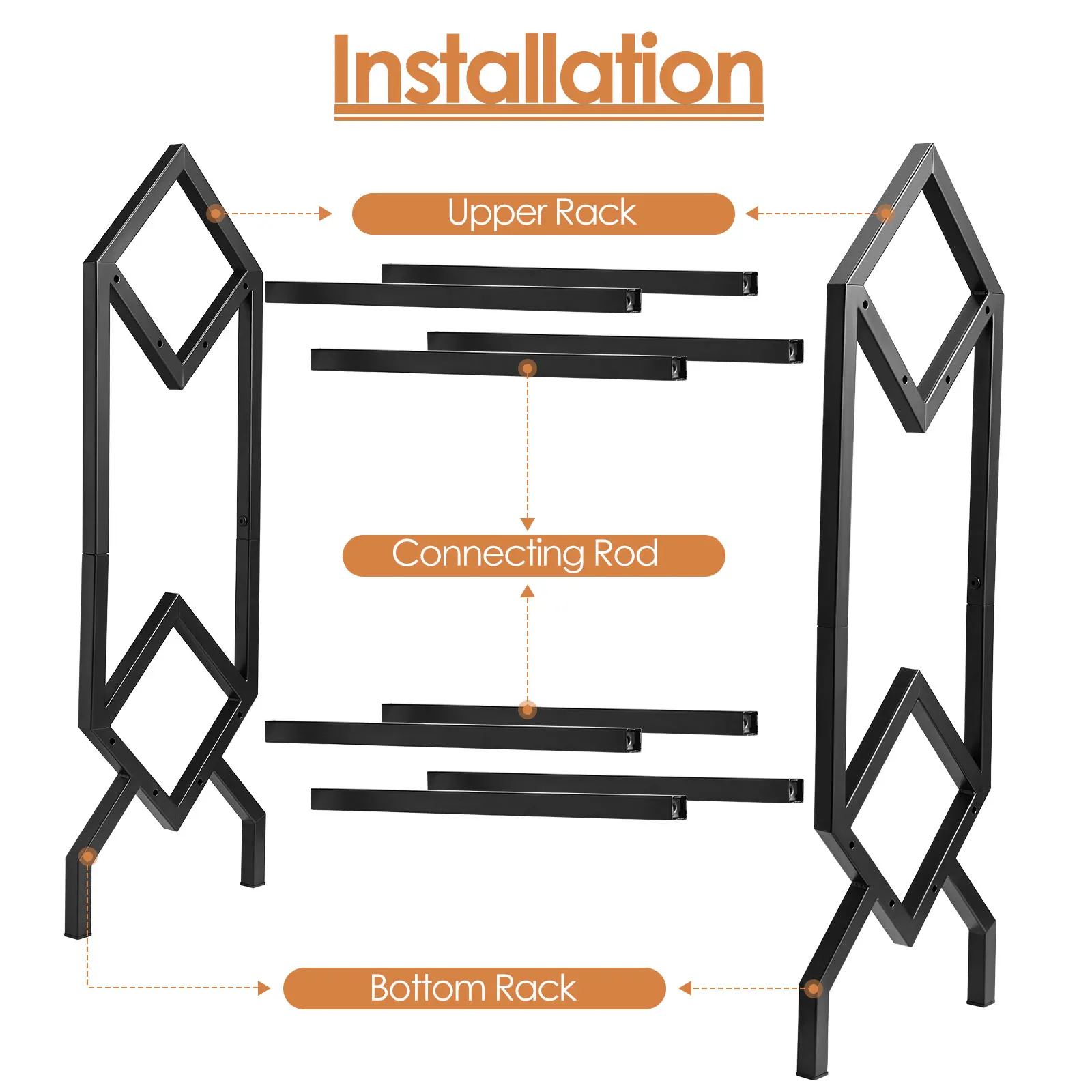 Installation

Upper Rack

Connecting Rod

Bottom Rack