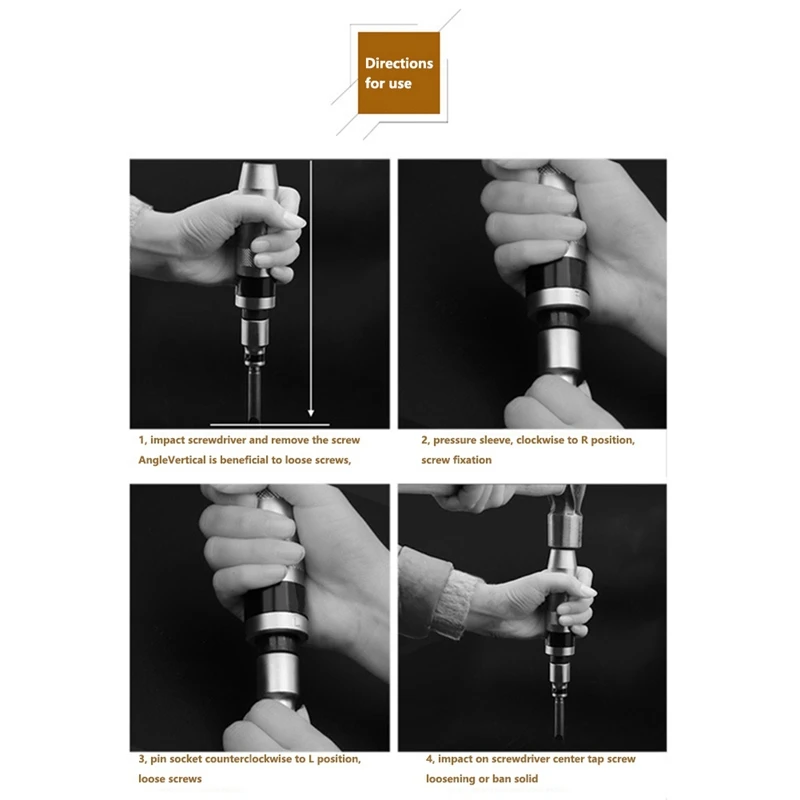 Directions for use

1, impact screwdriver and remove the screw AngleVertical is beneficial to loose screws,

2, pressure sleeve, clockwise to R position, screw fixation

3, pin socket counterclockwise to L position, loose screws

4, impact on screwdriver center tap screw loosening or ban solid