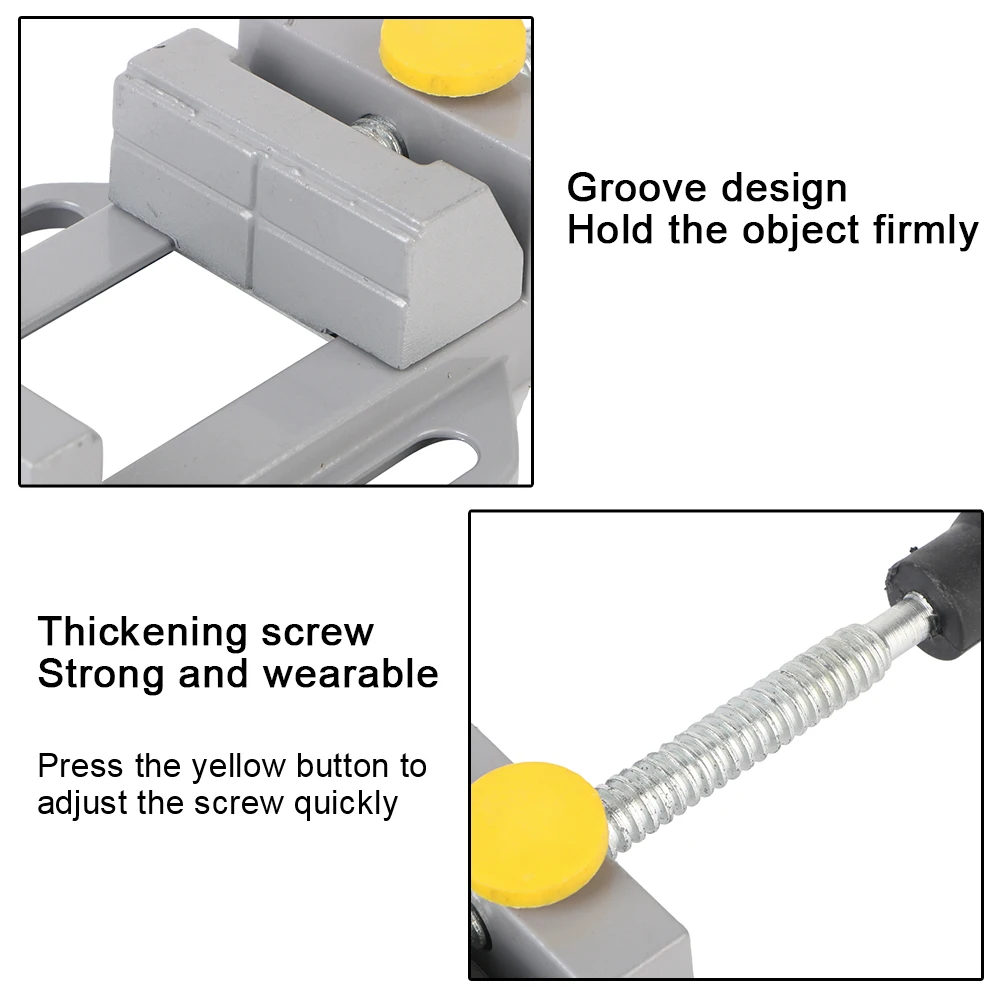 Groove design
Hold the object firmly

Thickening screw
Strong and wearable

Press the yellow button to adjust the screw quickly