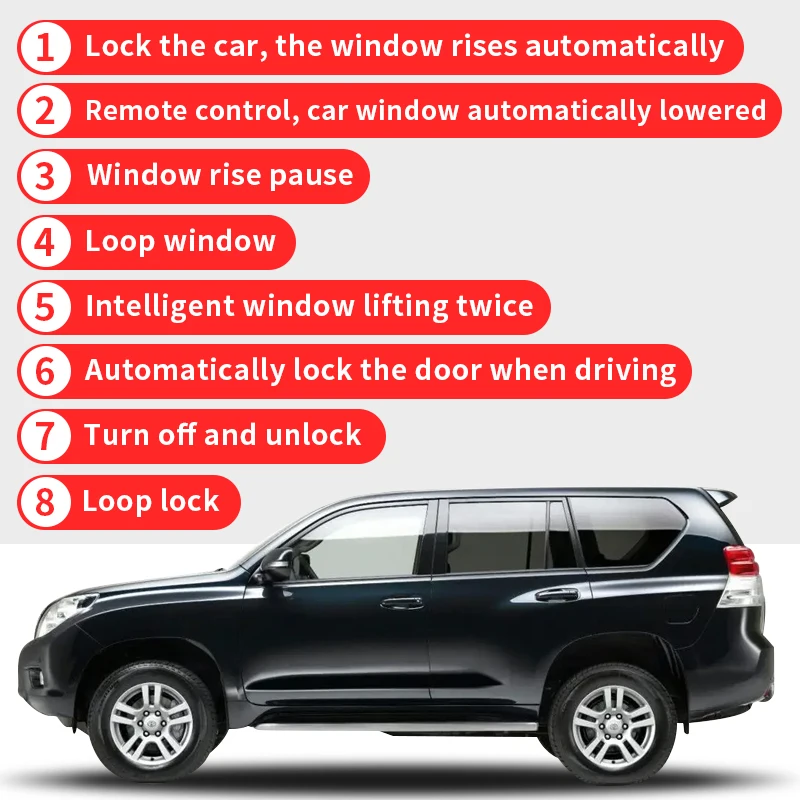 1 Lock the car, the window rises automatically

2 Remote control, car window automatically lowered

3 Window rise pause

4 Loop window

5 Intelligent window lifting twice

6 Automatically lock the door when driving

7 Turn off and unlock

8 Loop lock