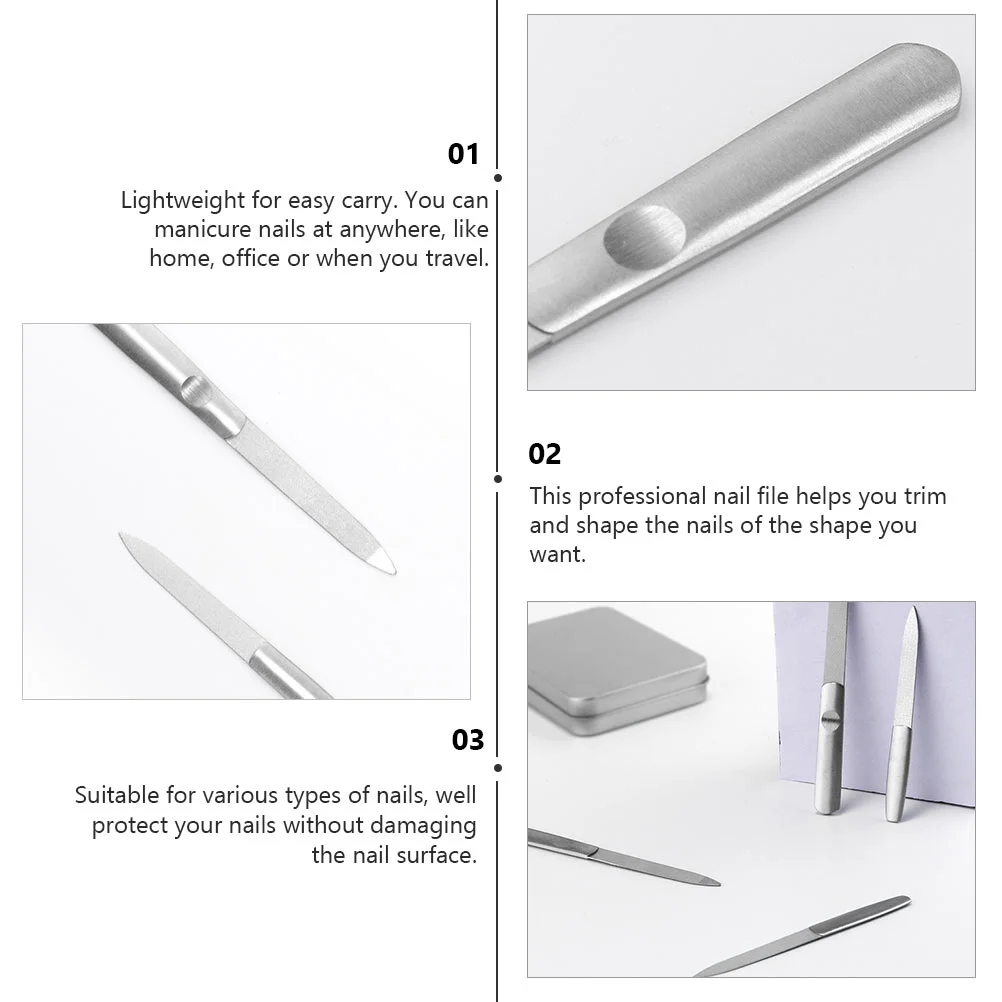 01

Lightweight for easy carry. You can manicure nails at anywhere, like home, office or when you travel.

02

This professional nail file helps you trim and shape the nails of the shape you want.

03

Suitable for various types of nails, well protect your nails without damaging the nail surface.