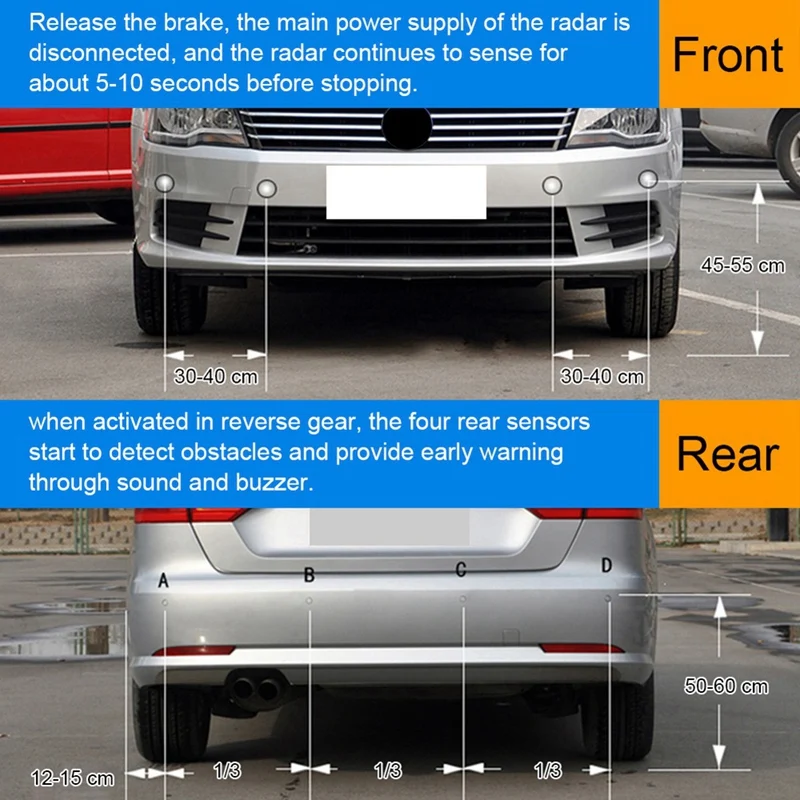 Release the brake, the main power supply of the radar is disconnected, and the radar continues to sense for about 5-10 seconds before stopping.

Front

45-55 cm

30-40 cm

30-40 cm

when activated in reverse gear, the four rear sensors start to detect obstacles and provide early warning through sound and buzzer.

Rear

A

B

C

D

50-60 cm

12-15 cm

1/3

1/3

1/3