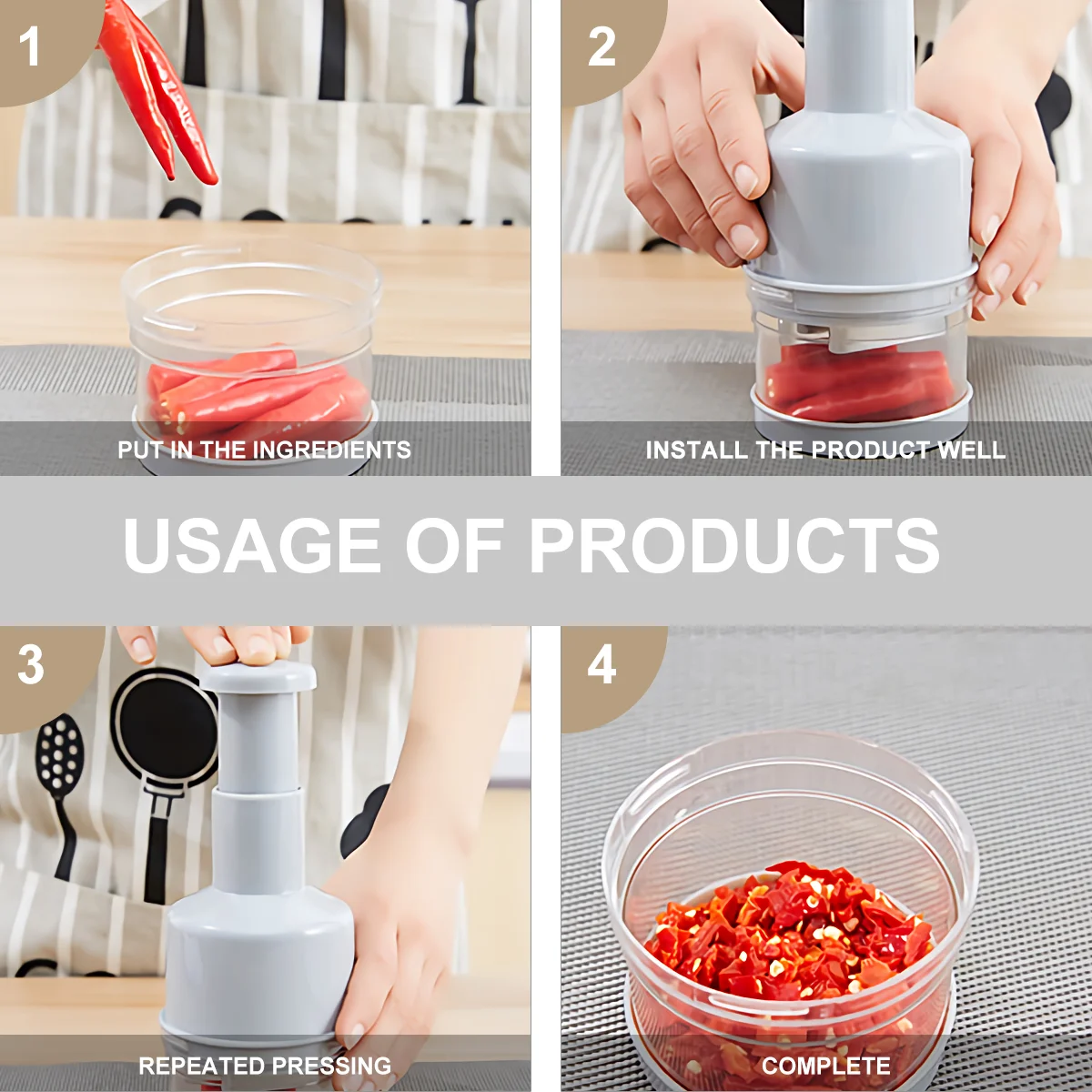 1

PUT IN THE INGREDIENTS

2

INSTALL THE PRODUCT WELL

USAGE OF PRODUCTS

3

REPEATED PRESSING

4

COMPLETE