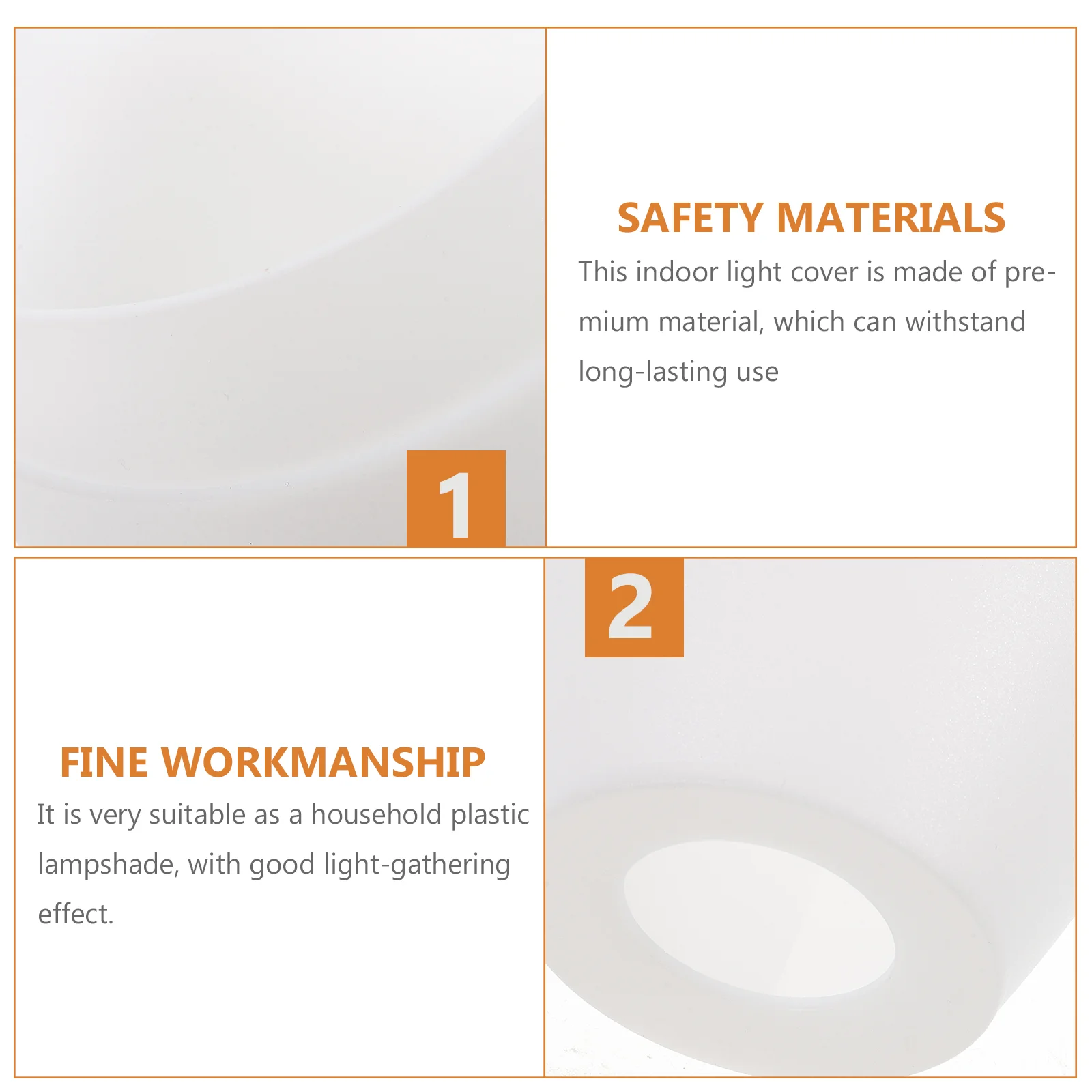 1

SAFETY MATERIALS

This indoor light cover is made of premium material, which can withstand long-lasting use

2

FINE WORKMANSHIP

It is very suitable as a household plastic lampshade, with good light-gathering effect.