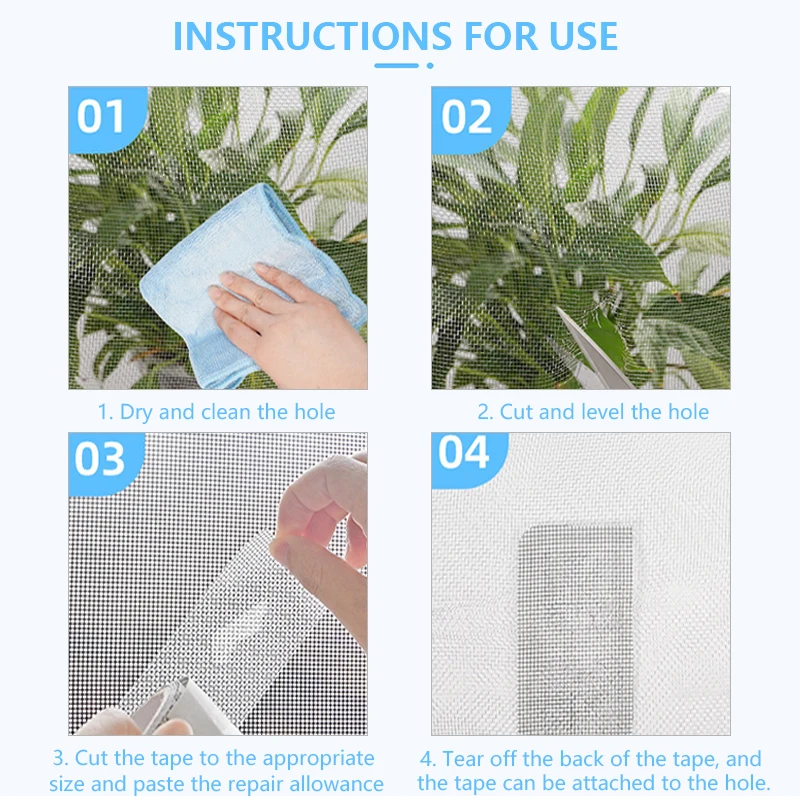 INSTRUCTIONS FOR USE

01

1. Dry and clean the hole

02

2. Cut and level the hole

03

3. Cut the tape to the appropriate size and paste the repair allowance

04

4. Tear off the back of the tape, and the tape can be attached to the hole.