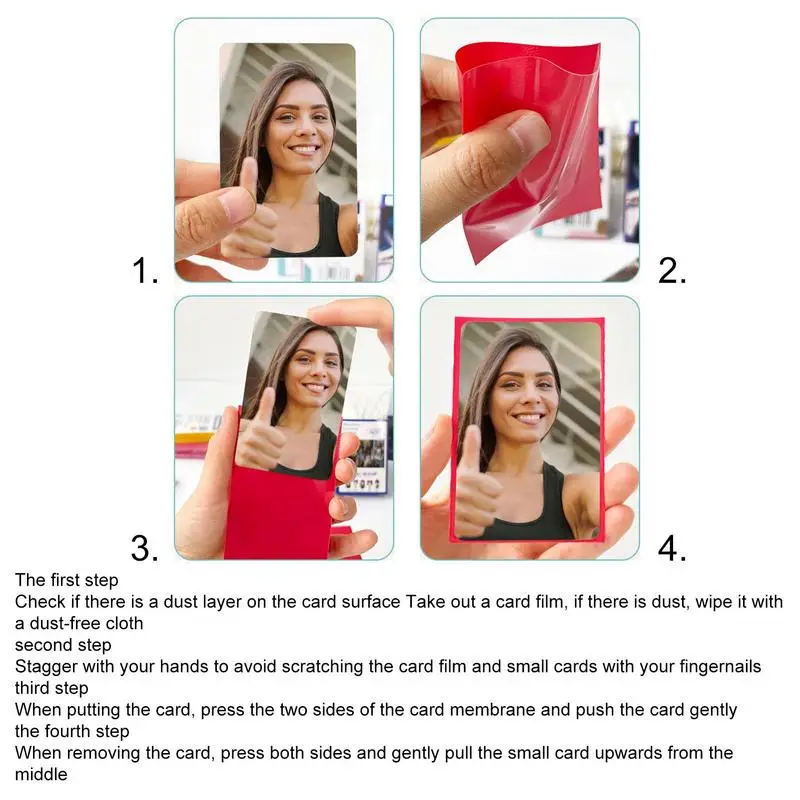 1.

2.

3.

4.

The first step
Check if there is a dust layer on the card surface Take out a card film, if there is dust, wipe it with a dust-free cloth
second step
Stagger with your hands to avoid scratching the card film and small cards with your fingernails
third step
When putting the card, press the two sides of the card membrane and push the card gently
the fourth step
When removing the card, press both sides and gently pull the small card upwards from the middle