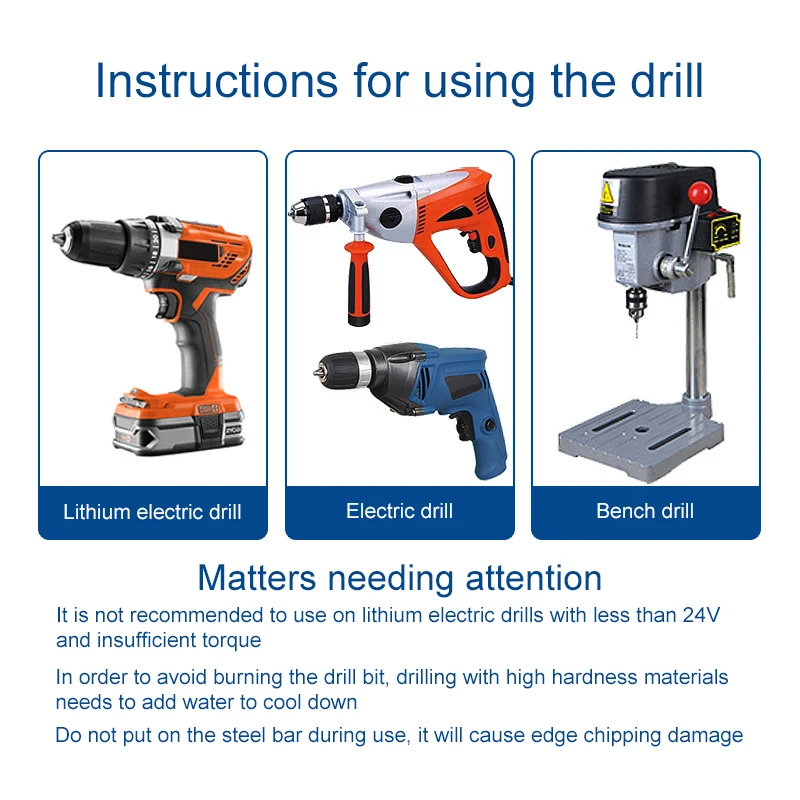 Instructions for using the drill

Lithium electric drill

Electric drill

Bench drill

Matters needing attention

It is not recommended to use on lithium electric drills with less than 24V and insufficient torque

In order to avoid burning the drill bit, drilling with high hardness materials needs to add water to cool down

Do not put on the steel bar during use, it will cause edge chipping damage