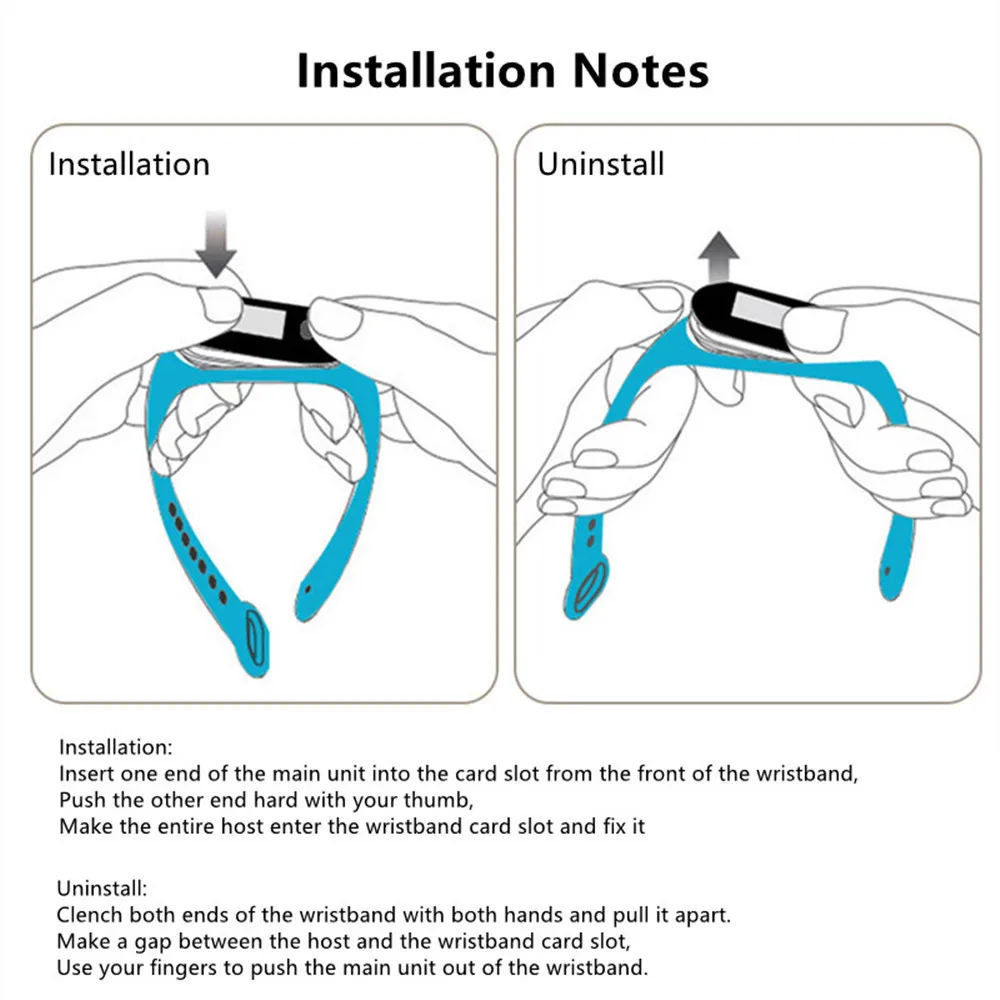 Installation Notes

Installation

Uninstall

Installation:
Insert one end of the main unit into the card slot from the front of the wristband,
Push the other end hard with your thumb,
Make the entire host enter the wristband card slot and fix it

Uninstall:
Clench both ends of the wristband with both hands and pull it apart.
Make a gap between the host and the wristband card slot,
Use your fingers to push the main unit out of the wristband.