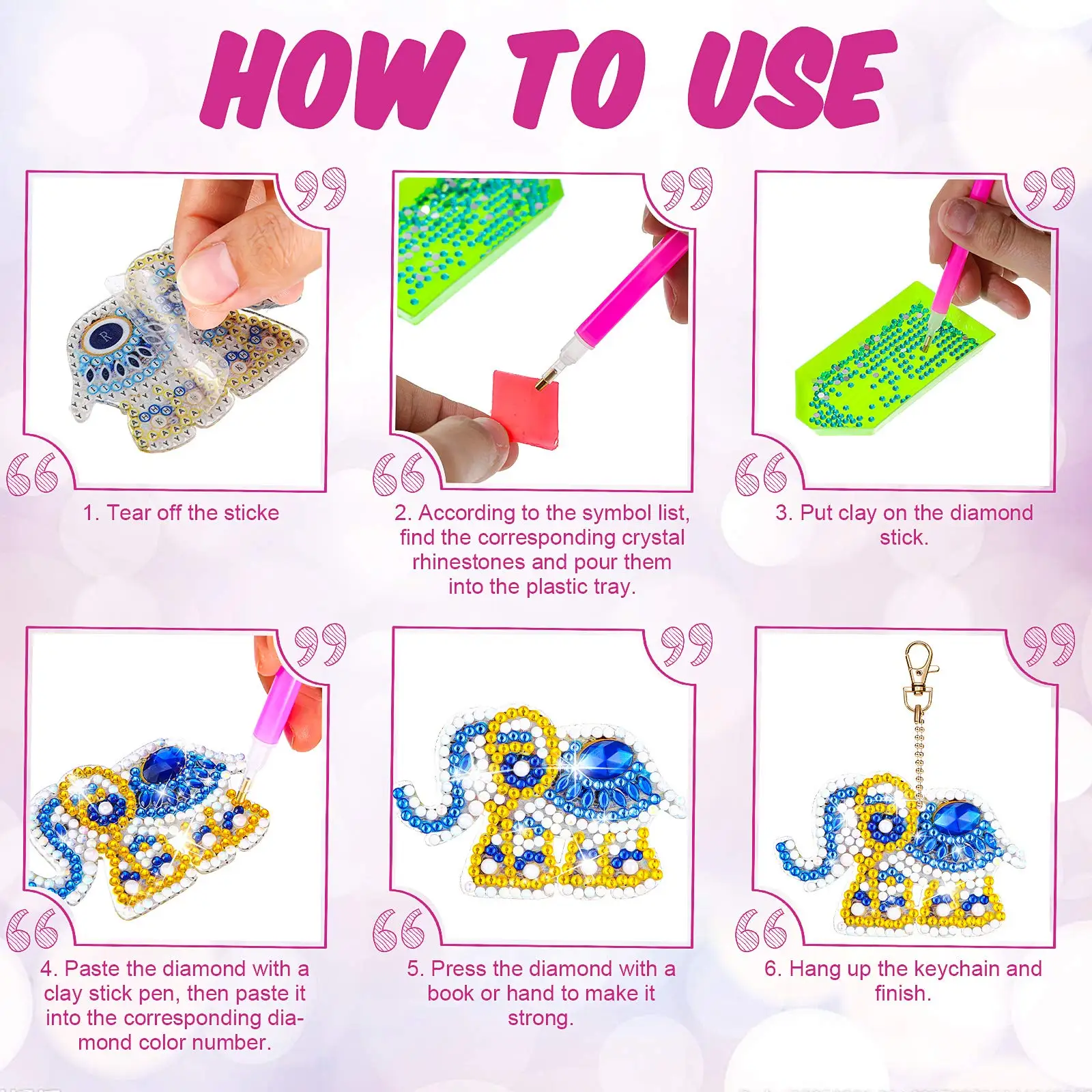 HOW TO USE

1. Tear off the sticke

2. According to the symbol list, find the corresponding crystal rhinestones and pour them into the plastic tray.

3. Put clay on the diamond stick.

4. Paste the diamond with a clay stick pen, then paste it into the corresponding diamond color number.

5. Press the diamond with a book or hand to make it strong.

6. Hang up the keychain and finish.