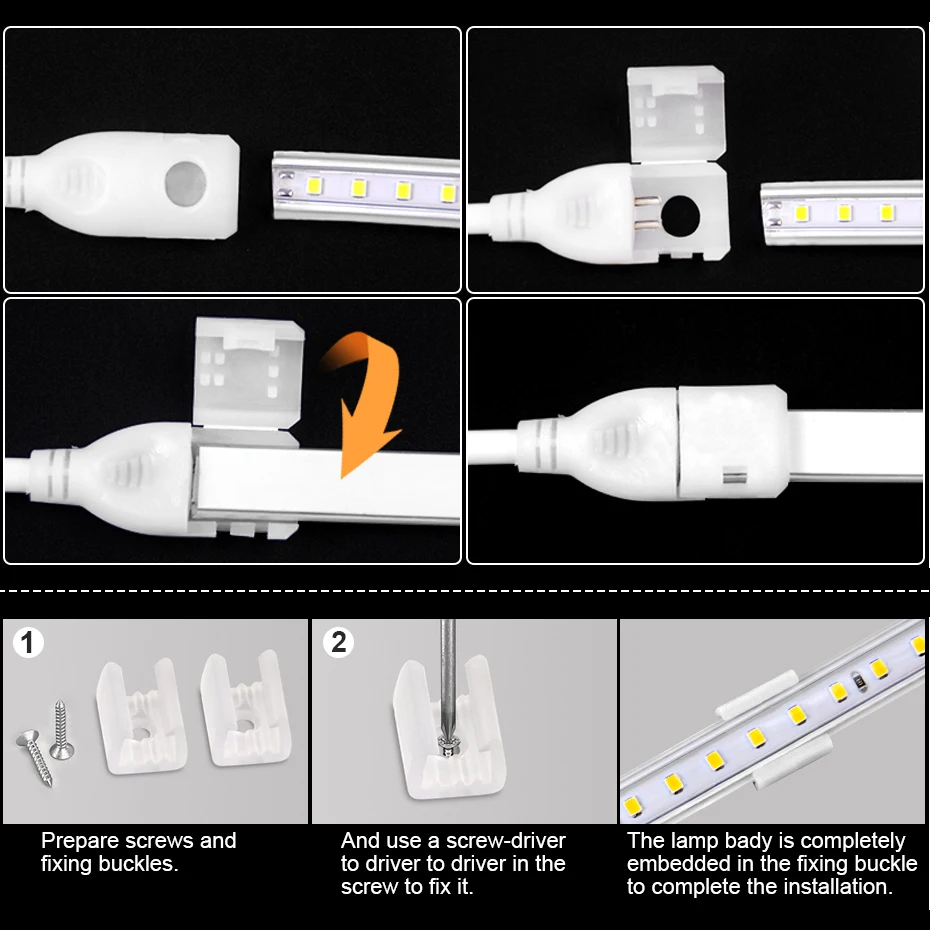 1

Prepare screws and fixing buckles.

2

And use a screw-driver to driver to driver in the screw to fix it.

The lamp bady is completely embedded in the fixing buckle to complete the installation.