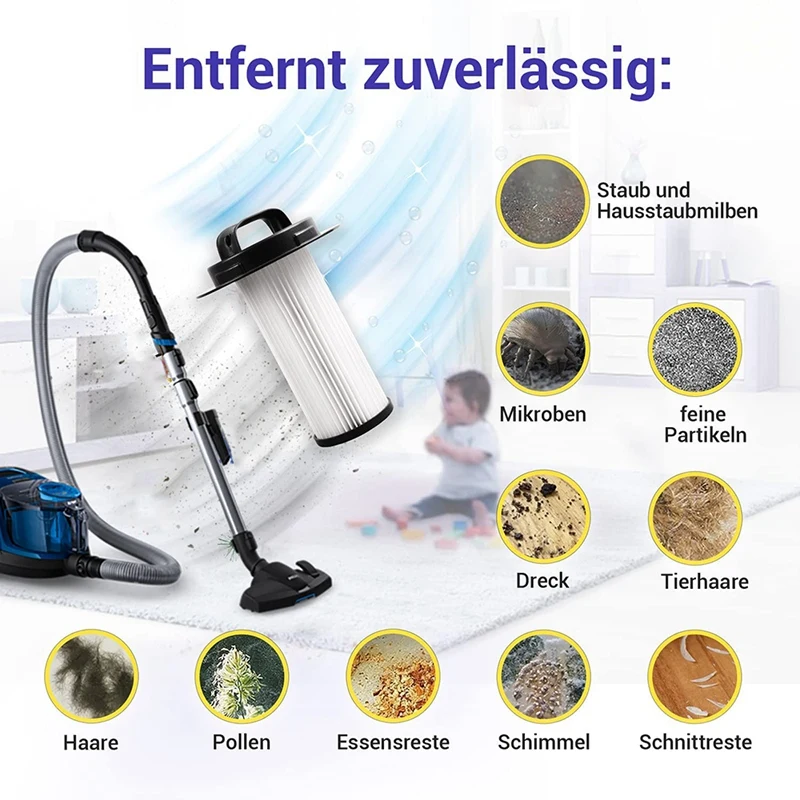 Entfernt zuverlässig:

Staub und Hausstaubmilben

Mikroben

feine Partikeln

Dreck

Tierhaare

Haare

Pollen

Essensreste

Schimmel

Schnittreste