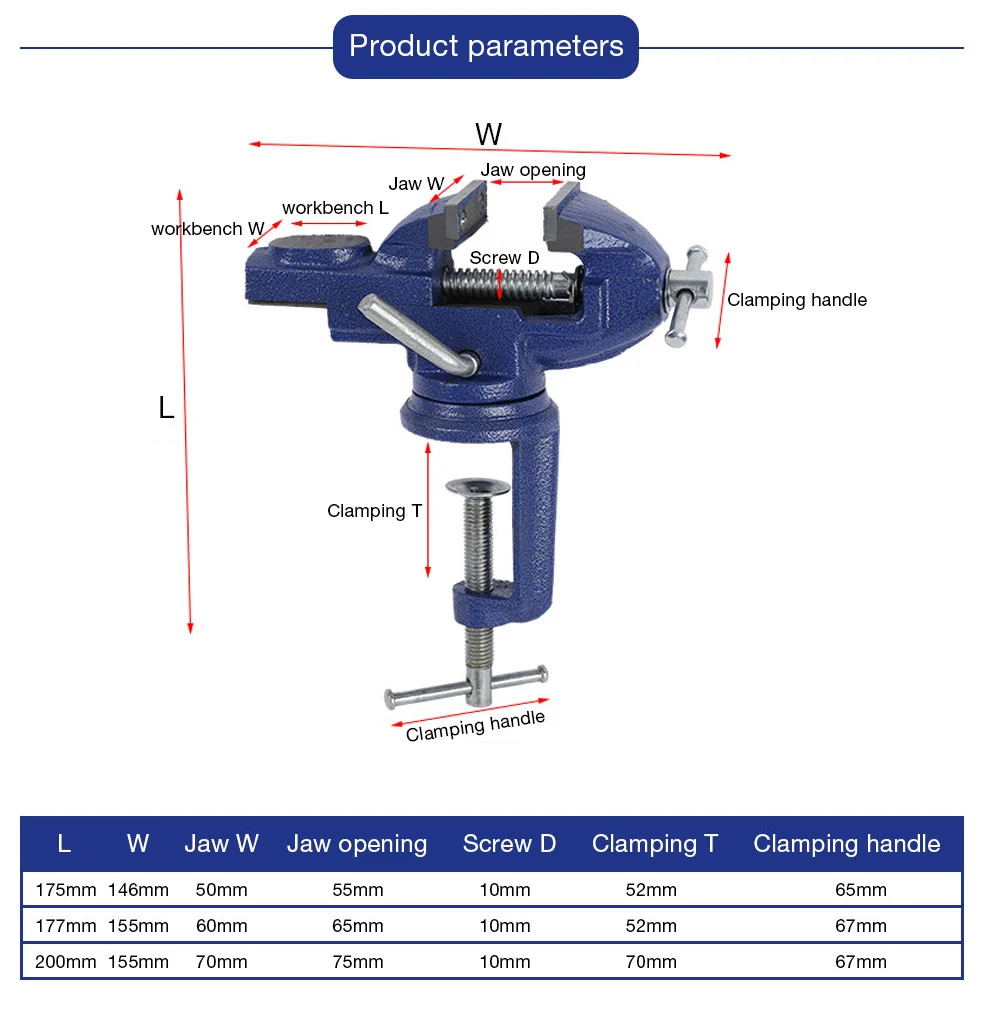 Product parameters

W

Jaw W

Jaw opening

workbench L

workbench W

Screw D

Clamping handle

L

Clamping T

Clamping handle

| L | W | Jaw W | Jaw opening | Screw D | Clamping T | Clamping handle |
|---|---|---|---|---|---|---|
| 175mm | 146mm | 50mm | 55mm | 10mm | 52mm | 65mm |
| 177mm | 155mm | 60mm | 65mm | 10mm | 52mm | 67mm |
| 200mm | 155mm | 70mm | 75mm | 10mm | 70mm | 67mm |