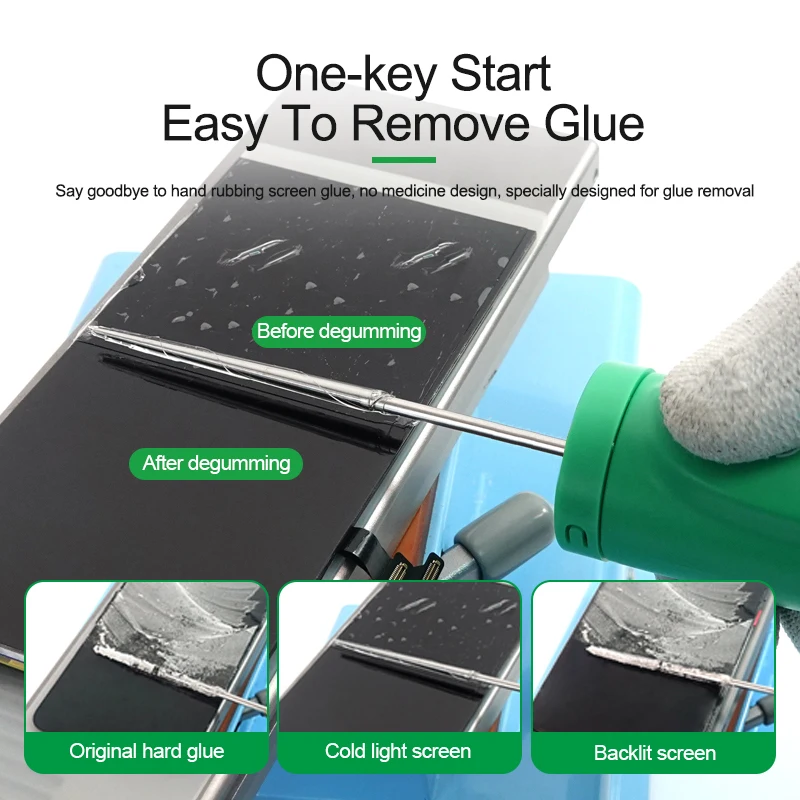 One-key Start
Easy To Remove Glue

Say goodbye to hand rubbing screen glue, no medicine design, specially designed for glue removal

Before degumming

After degumming

Original hard glue

Cold light screen

Backlit screen