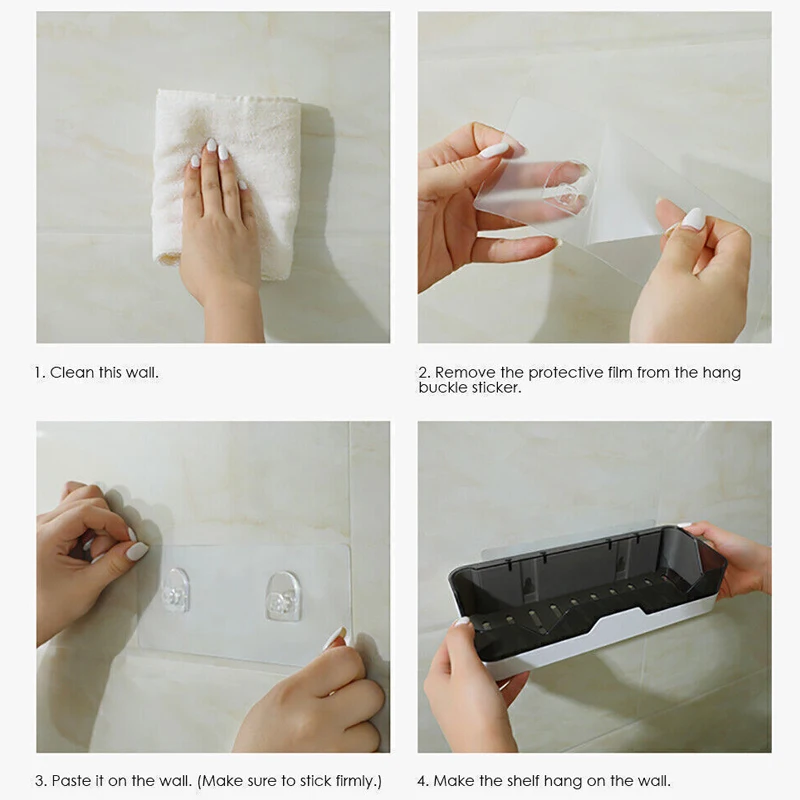 1. Clean this wall.

2. Remove the protective film from the hang buckle sticker.

3. Paste it on the wall. (Make sure to stick firmly.)

4. Make the shelf hang on the wall.