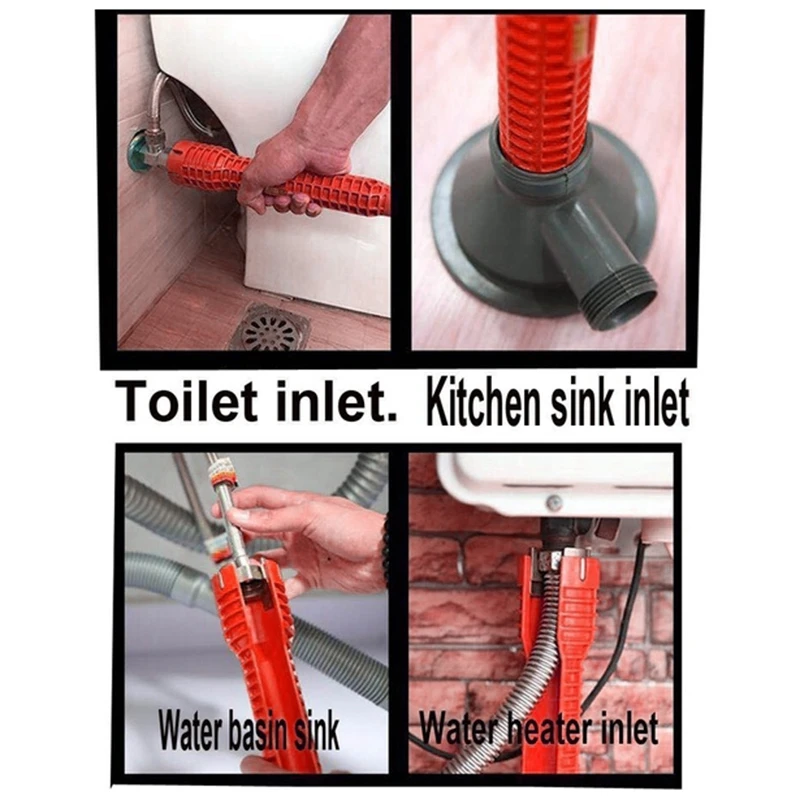 Toilet inlet.

Kitchen sink inlet

Water basin sink

Water heater inlet