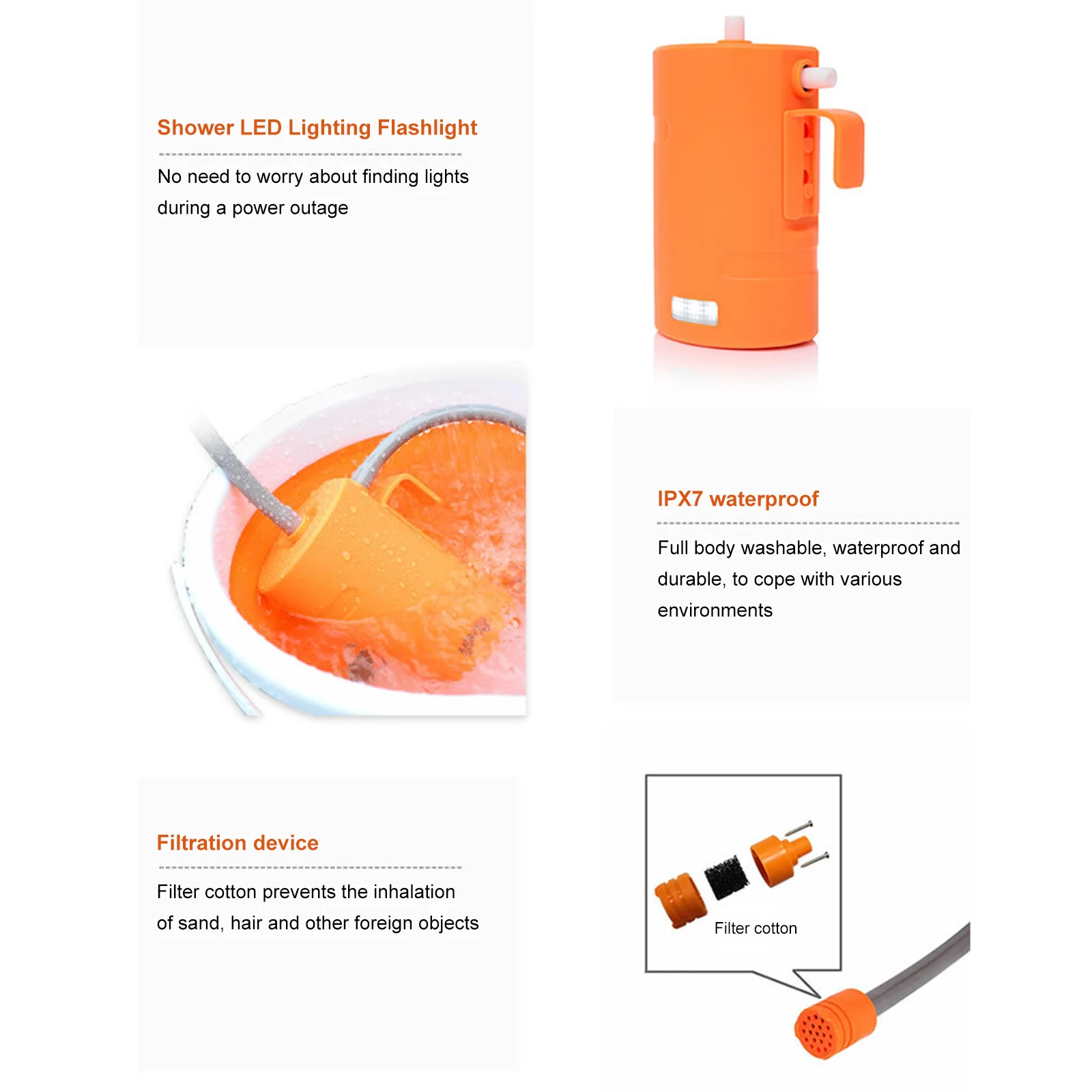 Shower LED Lighting Flashlight

No need to worry about finding lights during a power outage

IPX7 waterproof

Full body washable, waterproof and durable, to cope with various environments

Filtration device

Filter cotton prevents the inhalation of sand, hair and other foreign objects

Filter cotton