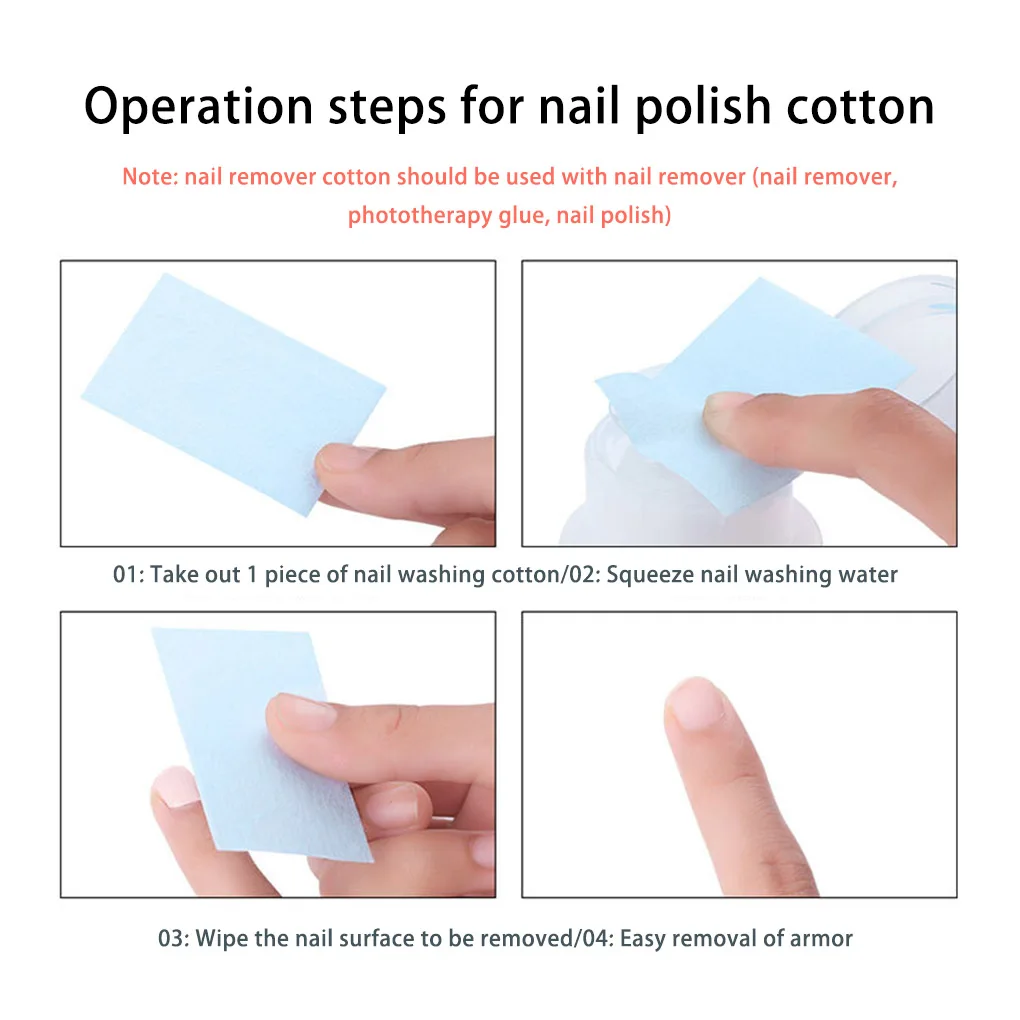 Operation steps for nail polish cotton

Note: nail remover cotton should be used with nail remover (nail remover, phototherapy glue, nail polish)

01: Take out 1 piece of nail washing cotton/02: Squeeze nail washing water

03: Wipe the nail surface to be removed/04: Easy removal of armor