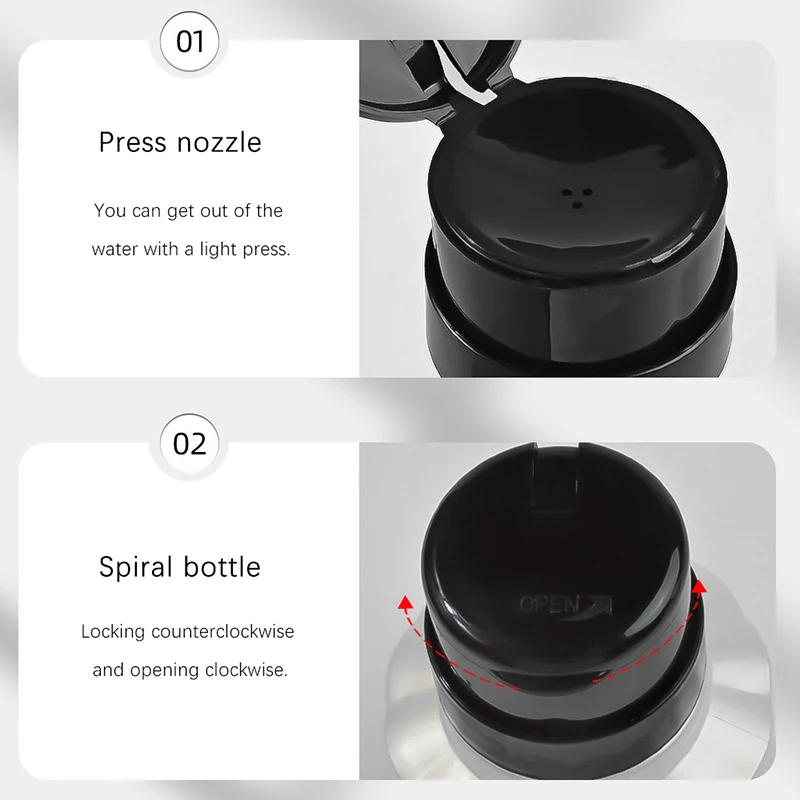 01

Press nozzle

You can get out of the water with a light press.

02

Spiral bottle

Locking counterclockwise and opening clockwise.

OPEN