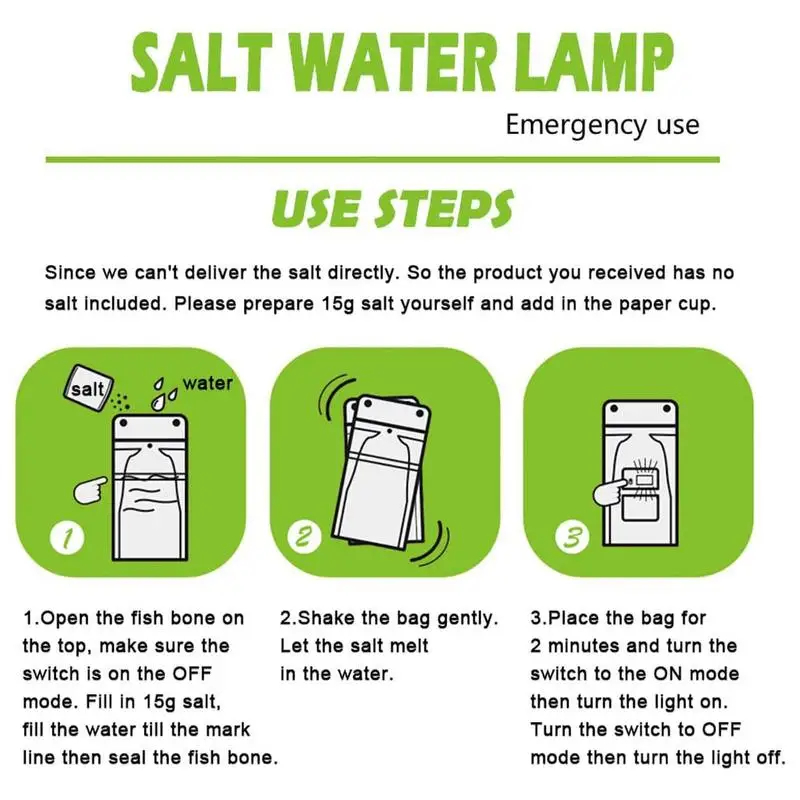 SALT WATER LAMP

Emergency use

USE STEPS

Since we can't deliver the salt directly. So the product you received has no salt included. Please prepare 15g salt yourself and add in the paper cup.

salt

water

1

2

3

1.Open the fish bone on the top, make sure the switch is on the OFF mode. Fill in 15g salt, fill the water till the mark line then seal the fish bone.

2.Shake the bag gently. Let the salt melt in the water.

3.Place the bag for 2 minutes and turn the switch to the ON mode then turn the light on. Turn the switch to OFF mode then turn the light off.