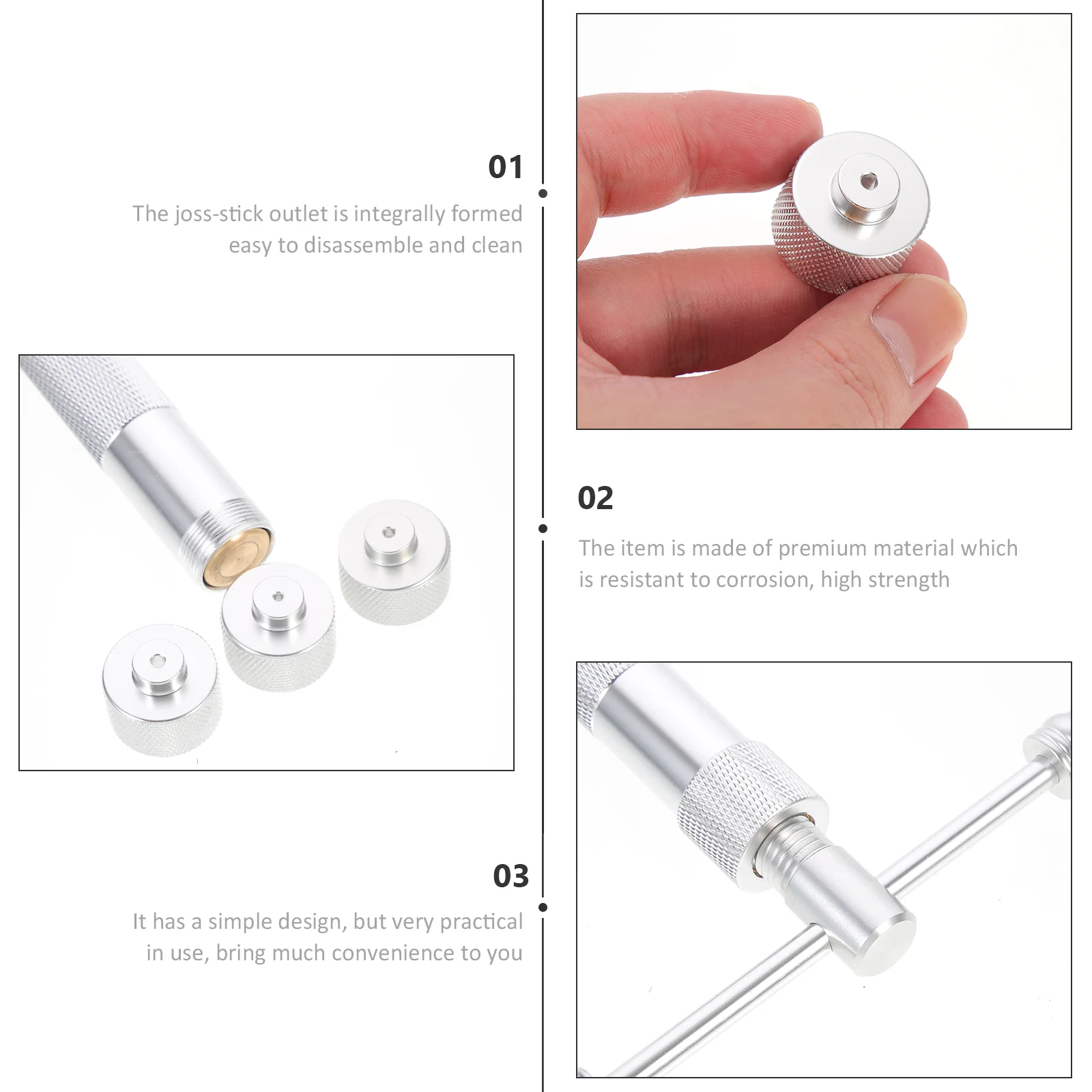 01

The joss-stick outlet is integrally formed easy to disassemble and clean

02

The item is made of premium material which is resistant to corrosion, high strength

03

It has a simple design, but very practical in use, bring much convenience to you