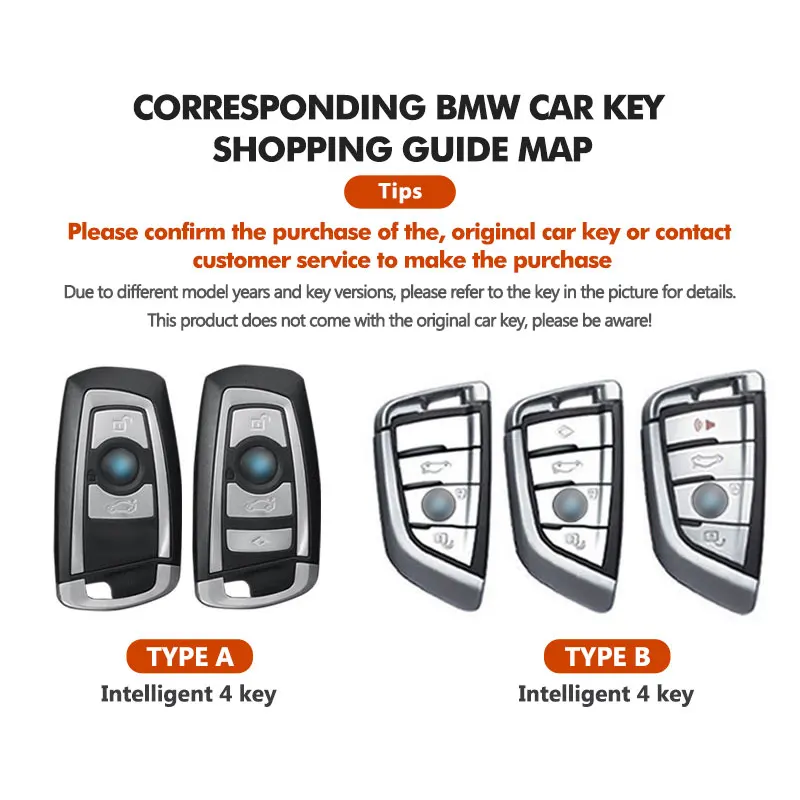 CORRESPONDING BMW CAR KEY SHOPPING GUIDE MAP

Tips

Please confirm the purchase of the, original car key or contact customer service to make the purchase

Due to different model years and key versions, please refer to the key in the picture for details.

This product does not come with the original car key, please be aware!

TYPE A

Intelligent 4 key

TYPE B

Intelligent 4 key