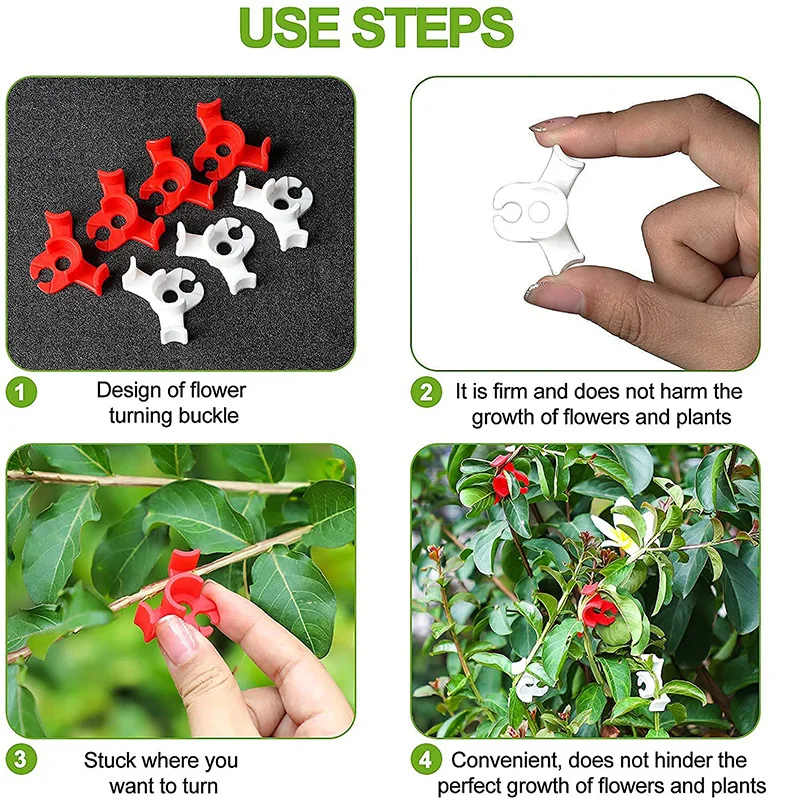 USE STEPS

1 Design of flower turning buckle

2 It is firm and does not harm the growth of flowers and plants

3 Stuck where you want to turn

4 Convenient, does not hinder the perfect growth of flowers and plants