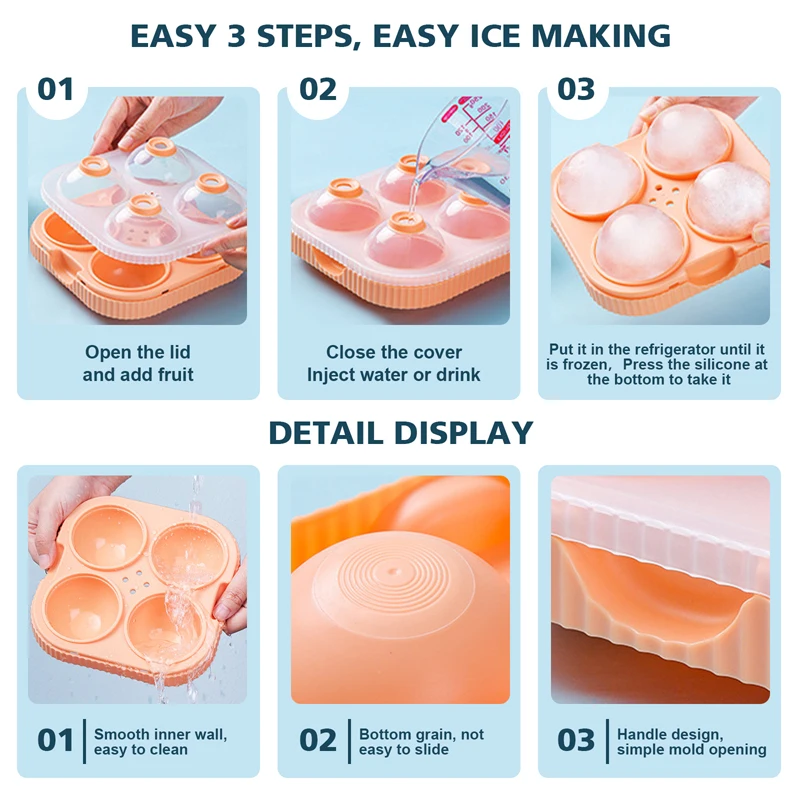 EASY 3 STEPS, EASY ICE MAKING

01

Open the lid and add fruit

02

Close the cover Inject water or drink

03

Put it in the refrigerator until it is frozen, Press the silicone at the bottom to take it

DETAIL DISPLAY

01 Smooth inner wall, easy to clean

02 Bottom grain, not easy to slide

03 Handle design, simple mold opening