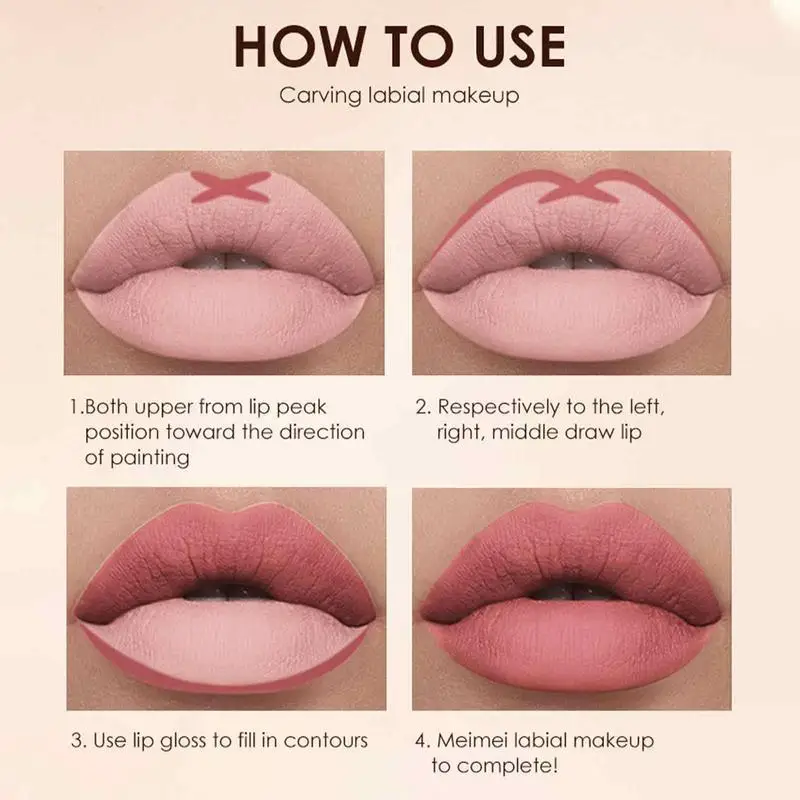 HOW TO USE

Carving labial makeup

1.Both upper from lip peak position toward the direction of painting

2. Respectively to the left, right, middle draw lip

3. Use lip gloss to fill in contours

4. Meimei labial makeup to complete!