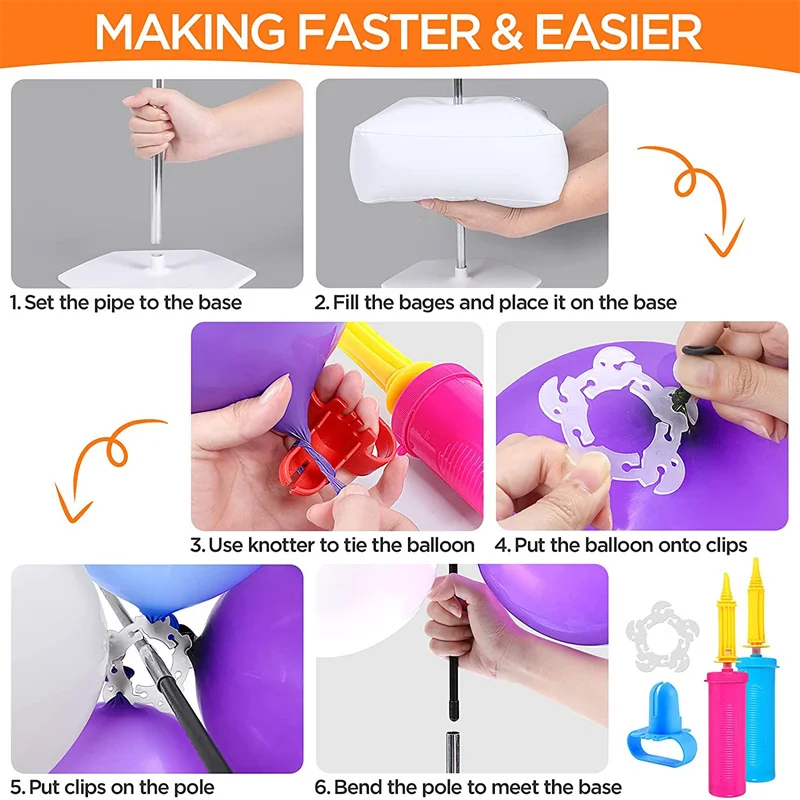 MAKING FASTER & EASIER

1. Set the pipe to the base

2. Fill the bages and place it on the base

3. Use knotter to tie the balloon

4. Put the balloon onto clips

5. Put clips on the pole

6. Bend the pole to meet the base