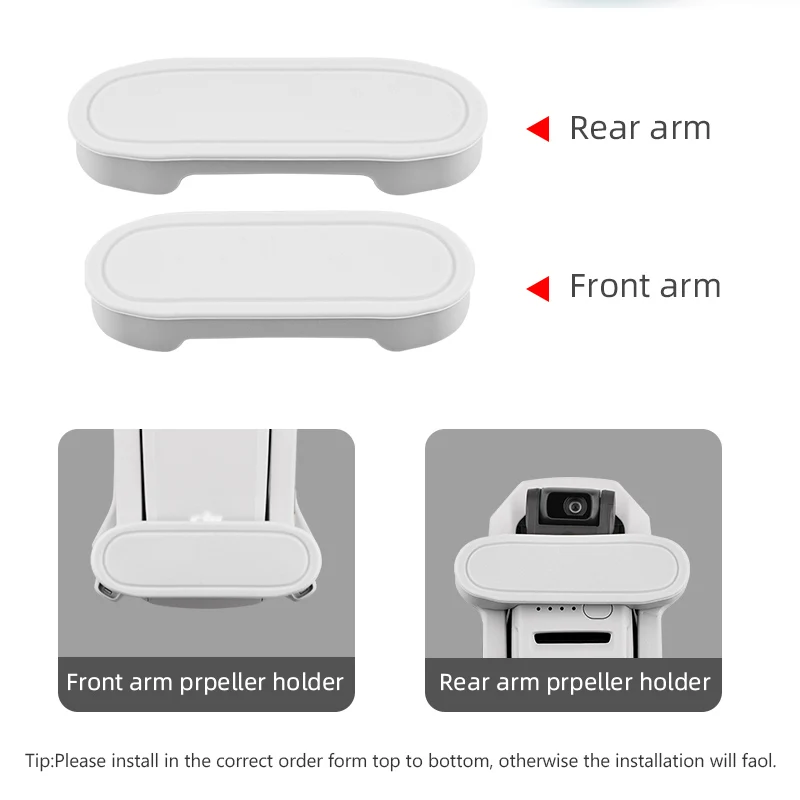 Rear arm

Front arm

Front arm prpeller holder

Rear arm prpeller holder

Tip:Please install in the correct order form top to bottom, otherwise the installation will faol.