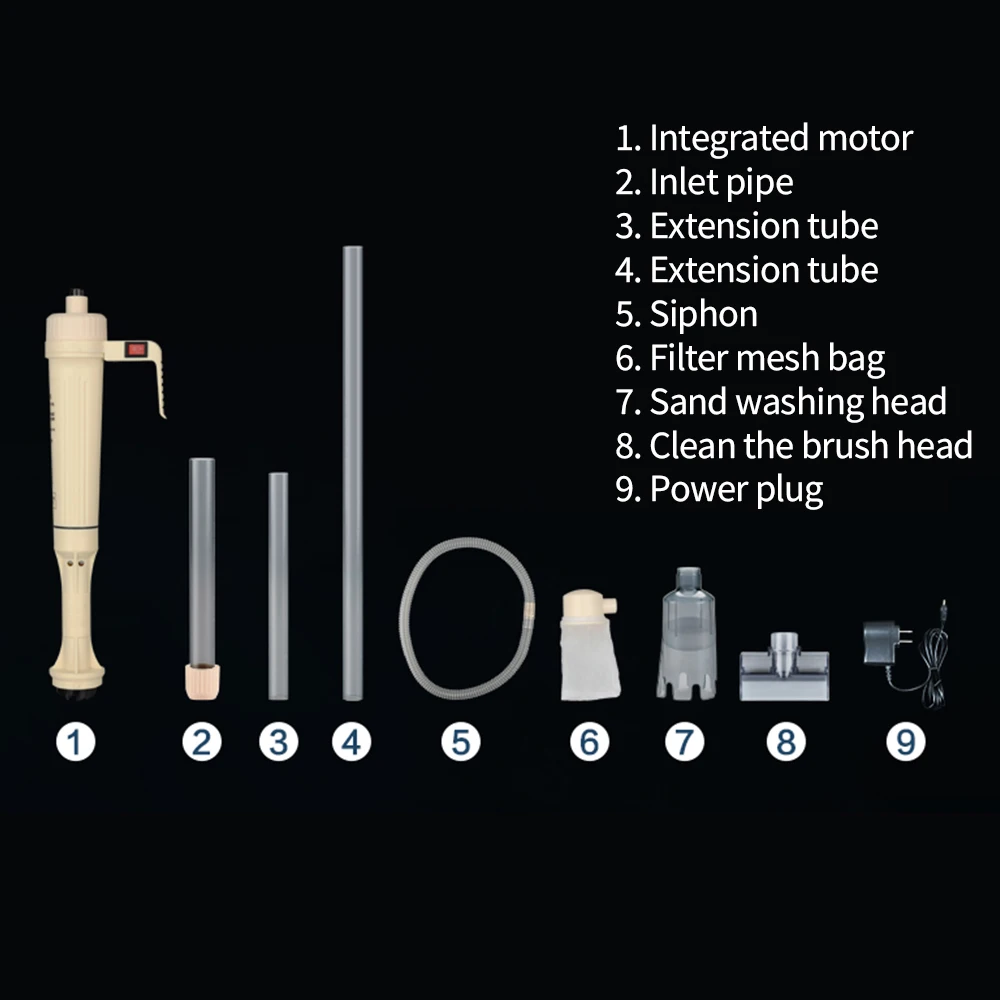 1. Integrated motor
2. Inlet pipe
3. Extension tube
4. Extension tube
5. Siphon
6. Filter mesh bag
7. Sand washing head
8. Clean the brush head
9. Power plug

1 2 3 4 5 6 7 8 9