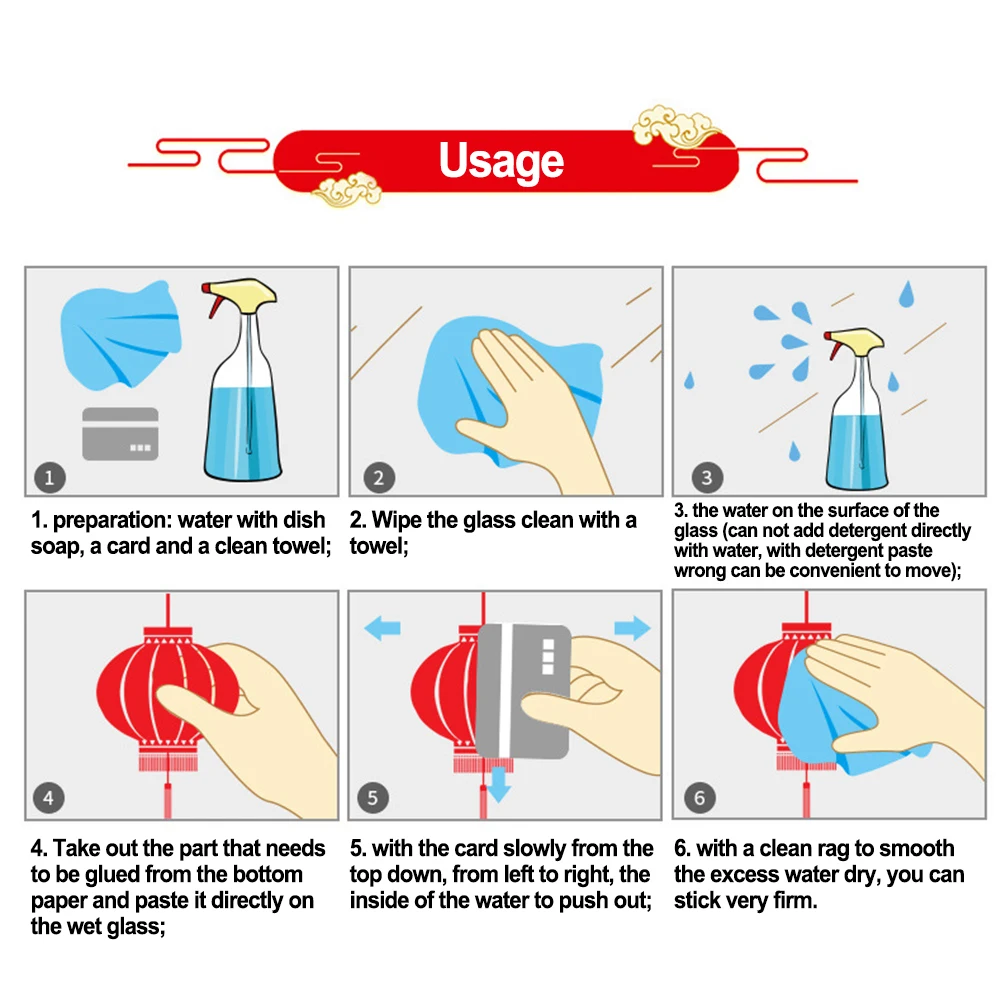 Usage

1

1. preparation: water with dish soap, a card and a clean towel;

2

2. Wipe the glass clean with a towel;

3

3. the water on the surface of the glass (can not add detergent directly with water, with detergent paste wrong can be convenient to move);

4

4. Take out the part that needs to be glued from the bottom paper and paste it directly on the wet glass;

5

5. with the card slowly from the top down, from left to right, the inside of the water to push out;

6

6. with a clean rag to smooth the excess water dry, you can stick very firm.