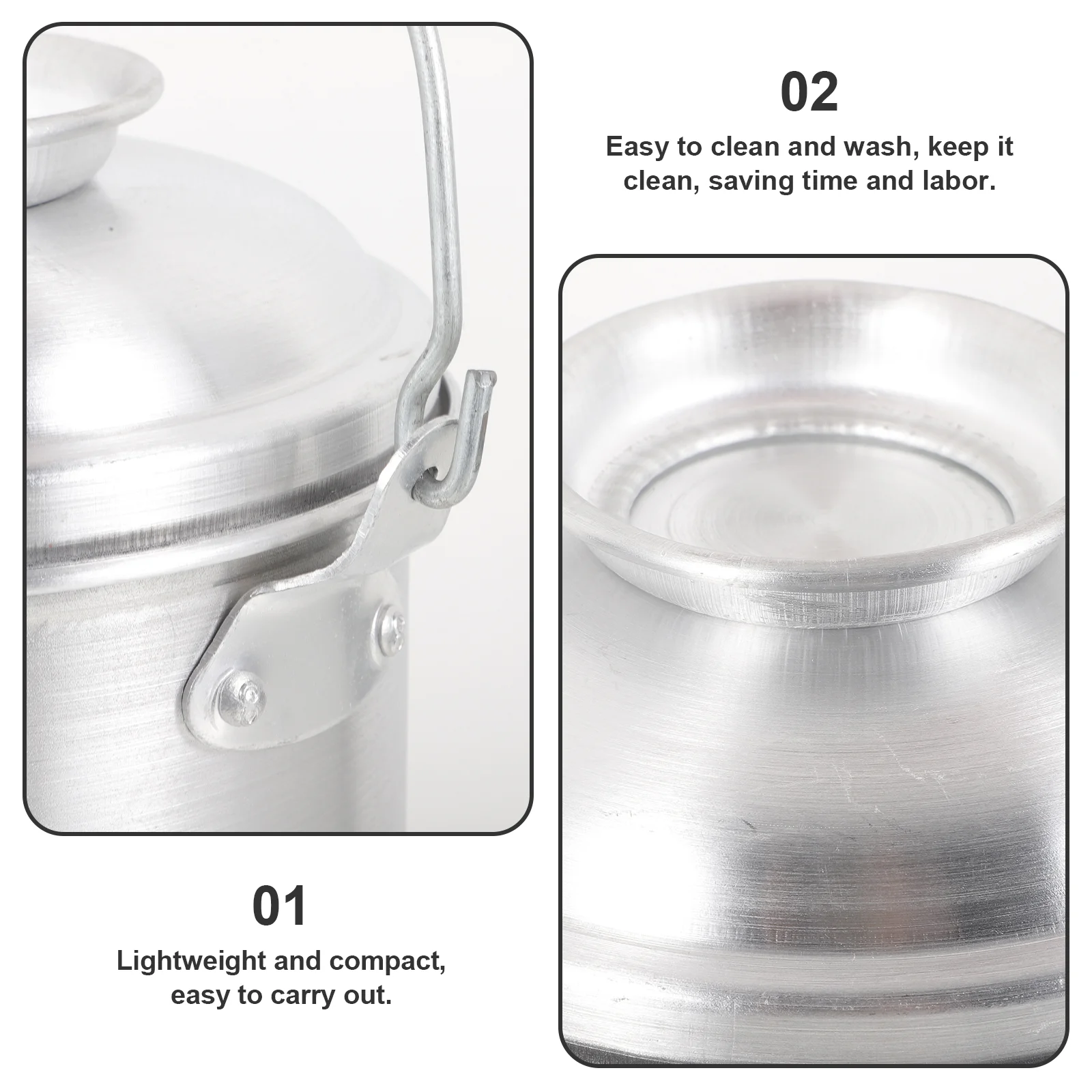 02

Easy to clean and wash, keep it clean, saving time and labor.

01

Lightweight and compact, easy to carry out.