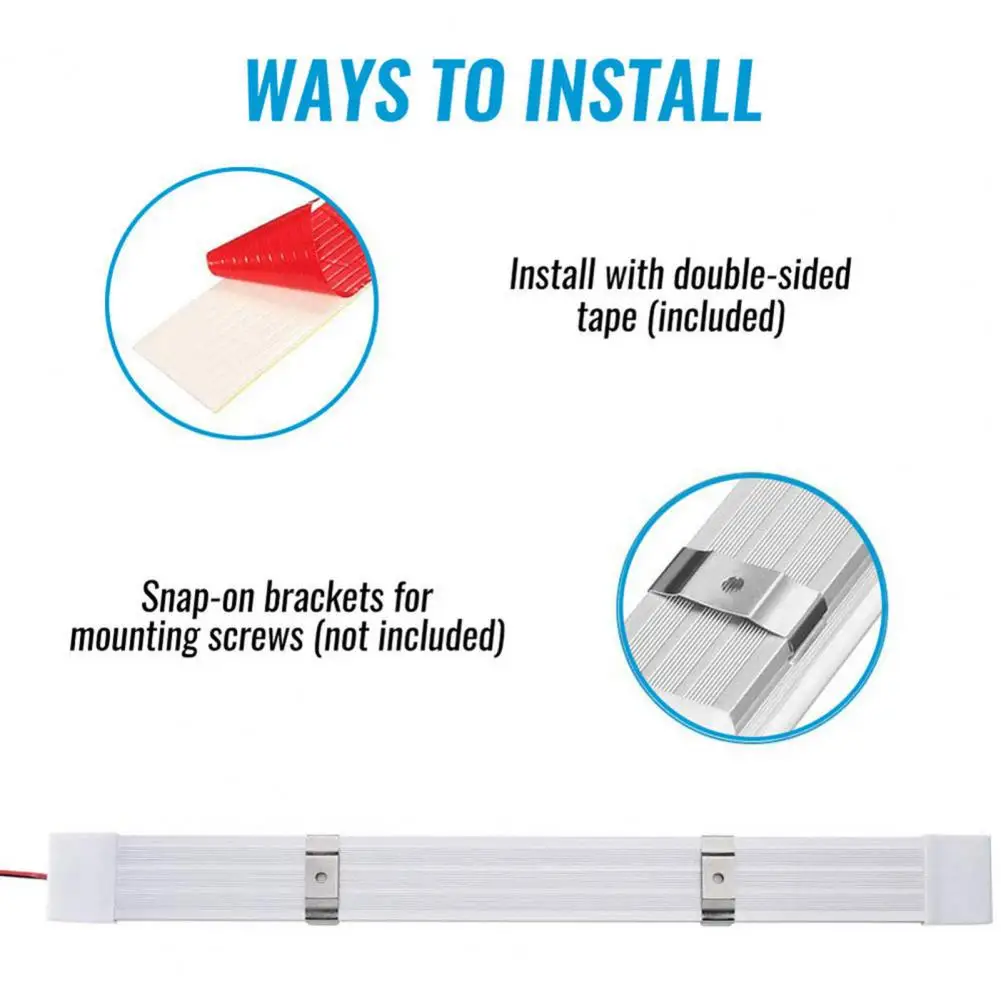 WAYS TO INSTALL

Install with double-sided tape (included)

Snap-on brackets for mounting screws (not included)