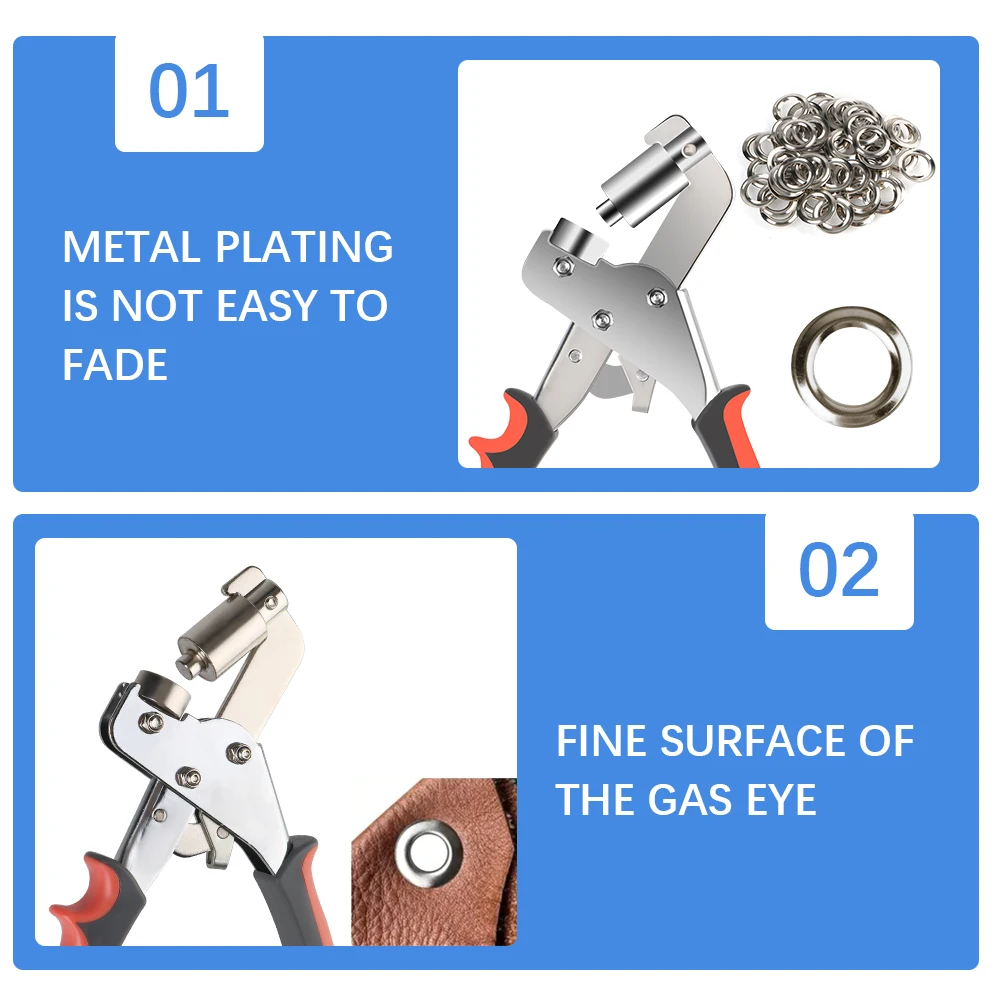 01

METAL PLATING IS NOT EASY TO FADE

02

FINE SURFACE OF THE GAS EYE