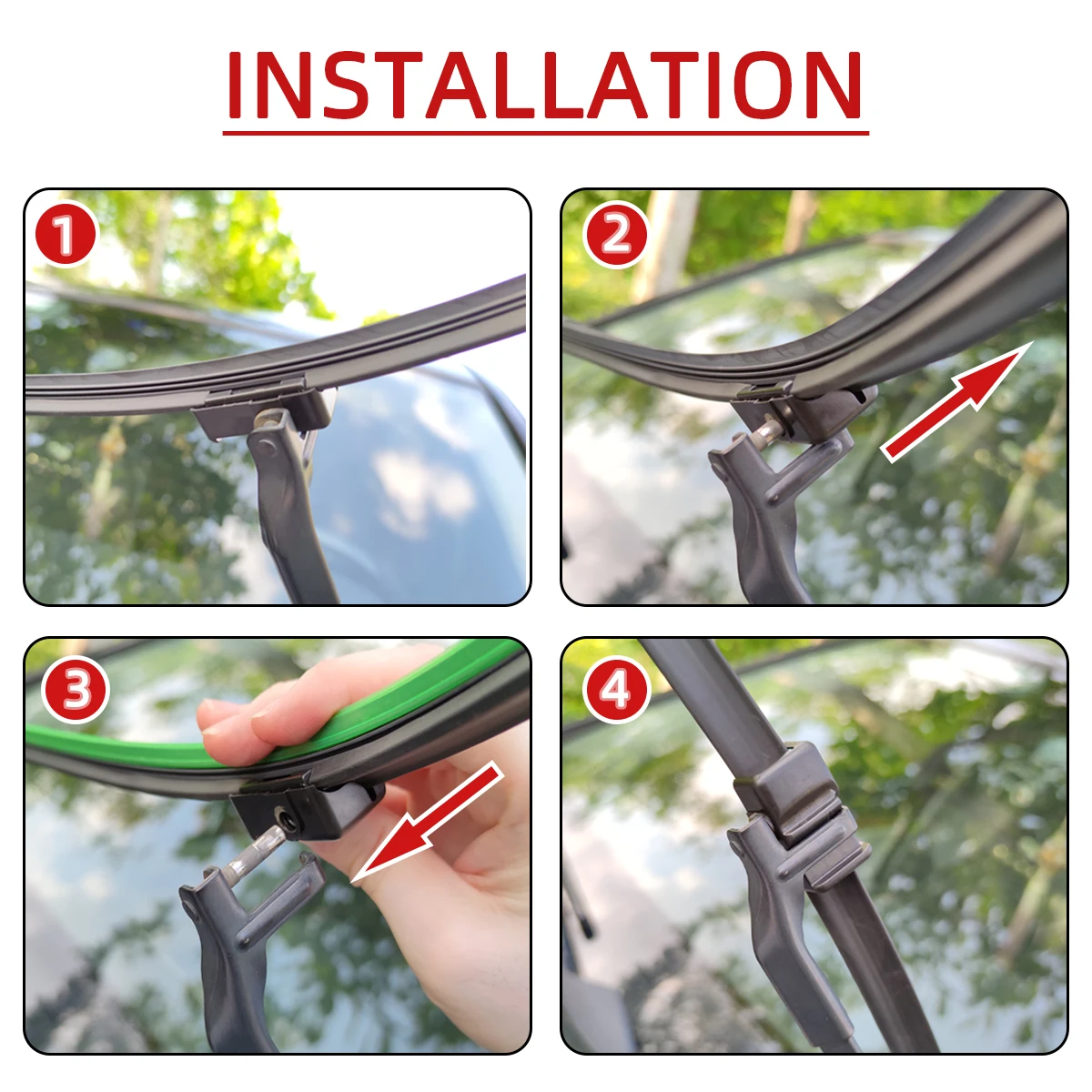 INSTALLATION

1

2

3

4