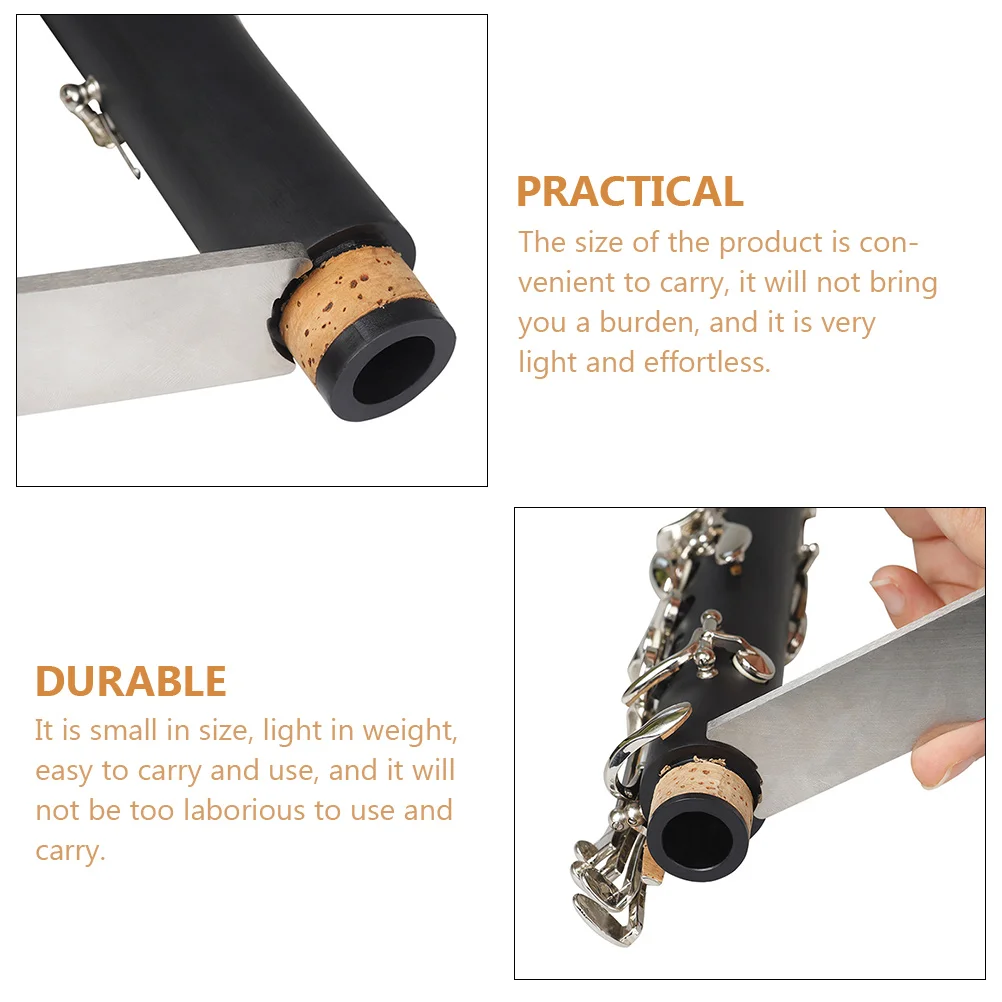 PRACTICAL
The size of the product is convenient to carry, it will not bring you a burden, and it is very light and effortless.

DURABLE
It is small in size, light in weight, easy to carry and use, and it will not be too laborious to use and carry.