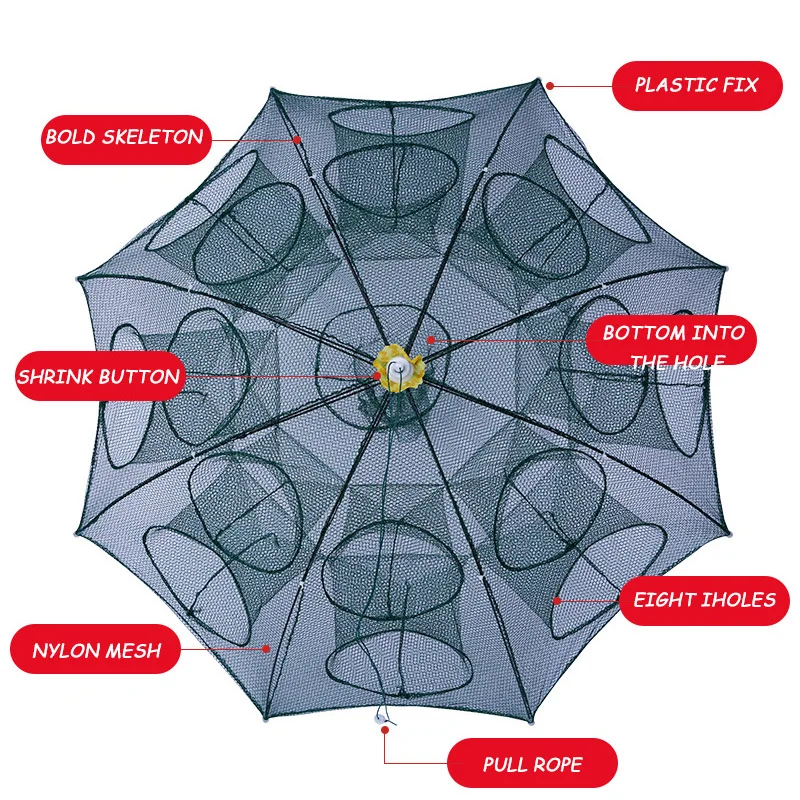 PLASTIC FIX

BOLD SKELETON

BOTTOM INTO THE HOLE

SHRINK BUTTON

EIGHT IHOLES

NYLON MESH

PULL ROPE