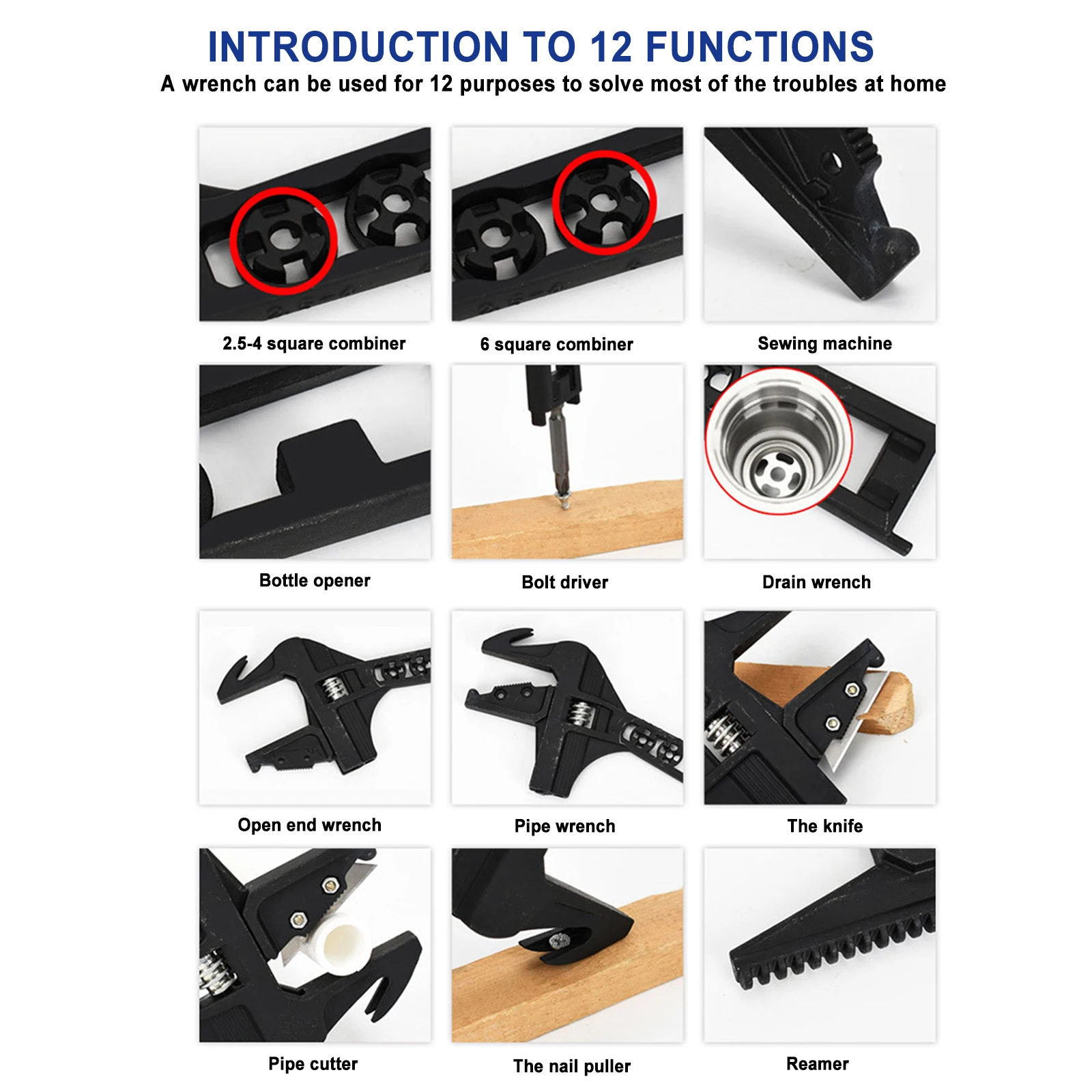 INTRODUCTION TO 12 FUNCTIONS
A wrench can be used for 12 purposes to solve most of the troubles at home

2.5-4 square combiner

6 square combiner

Sewing machine

Bottle opener

Bolt driver

Drain wrench

Open end wrench

Pipe wrench

The knife

Pipe cutter

The nail puller

Reamer