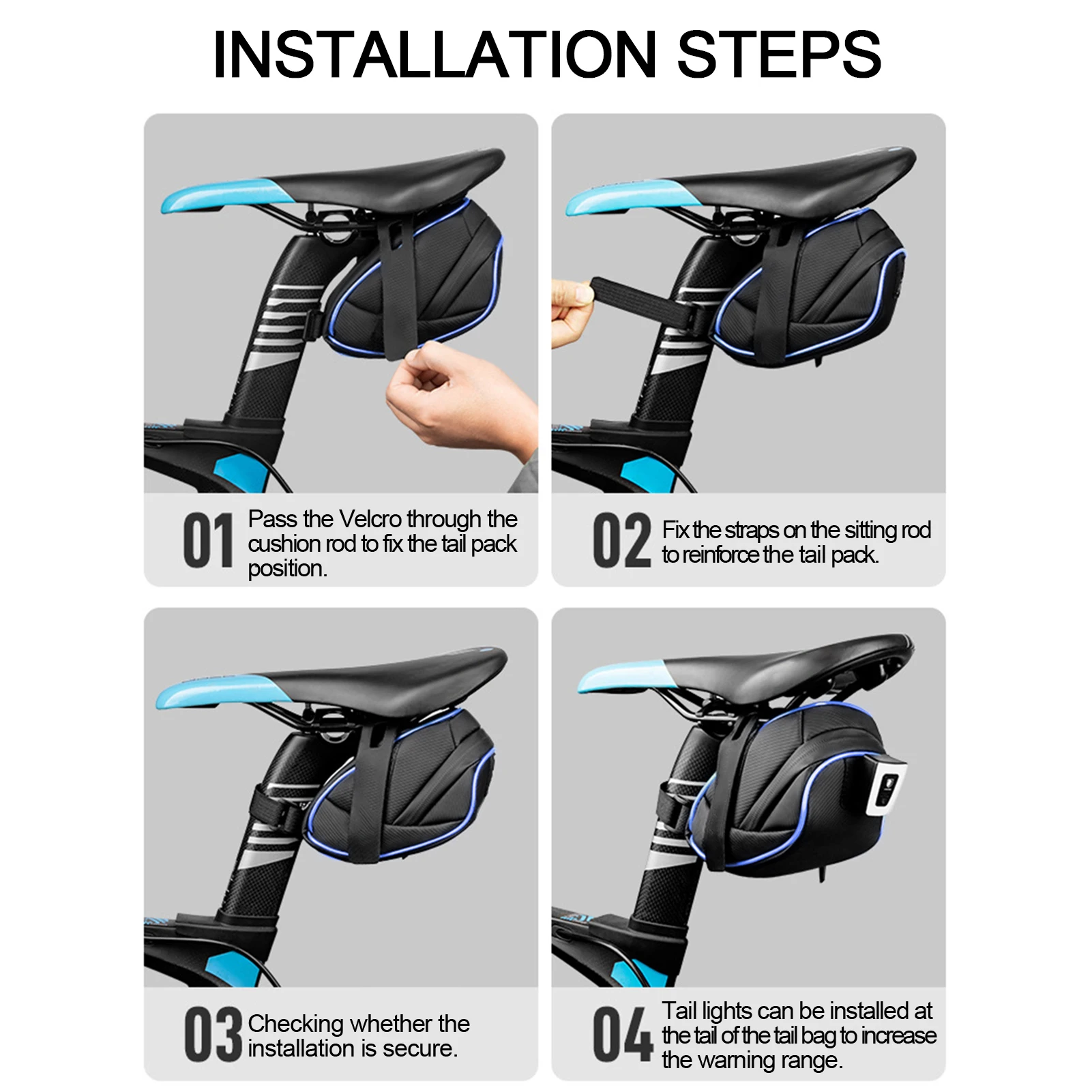 INSTALLATION STEPS

01 Pass the Velcro through the cushion rod to fix the tail pack position.

02 Fix the straps on the sitting rod to reinforce the tail pack.

03 Checking whether the installation is secure.

04 Tail lights can be installed at the tail of the tail bag to increase the warning range.