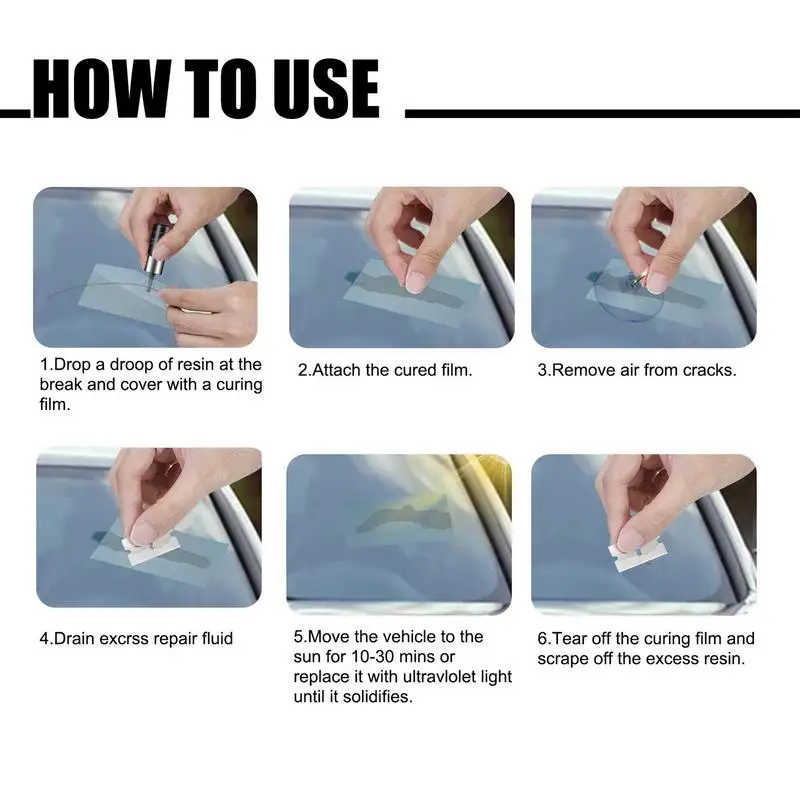 HOW TO USE

1.Drop a droop of resin at the break and cover with a curing film.

2.Attach the cured film.

3.Remove air from cracks.

4.Drain excrss repair fluid

5.Move the vehicle to the sun for 10-30 mins or replace it with ultravlolet light until it solidifies.

6.Tear off the curing film and scrape off the excess resin.