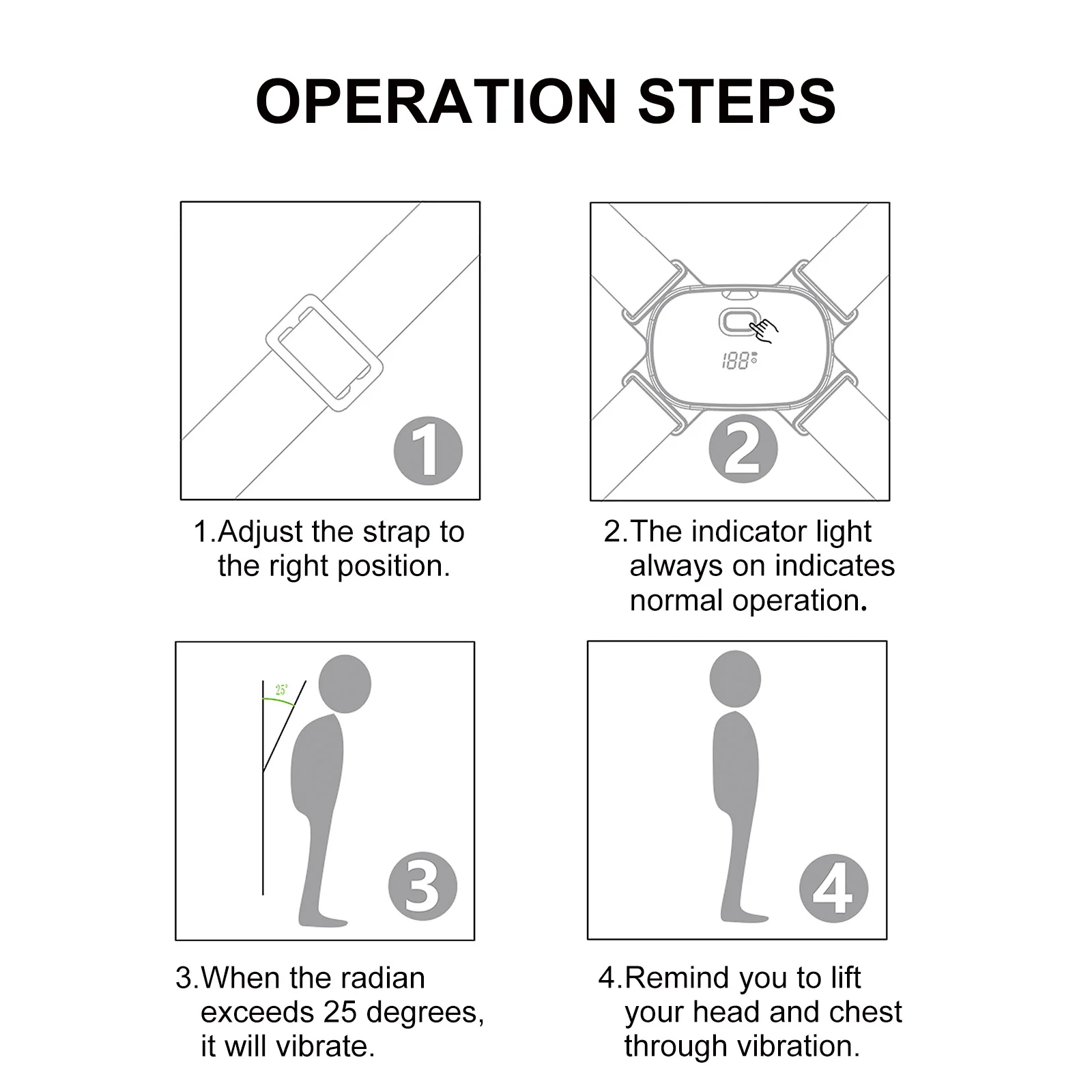 OPERATION STEPS

1

1.Adjust the strap to the right position.

188

2

2.The indicator light always on indicates normal operation.

25°

3

3.When the radian exceeds 25 degrees, it will vibrate.

4

4.Remind you to lift your head and chest through vibration.