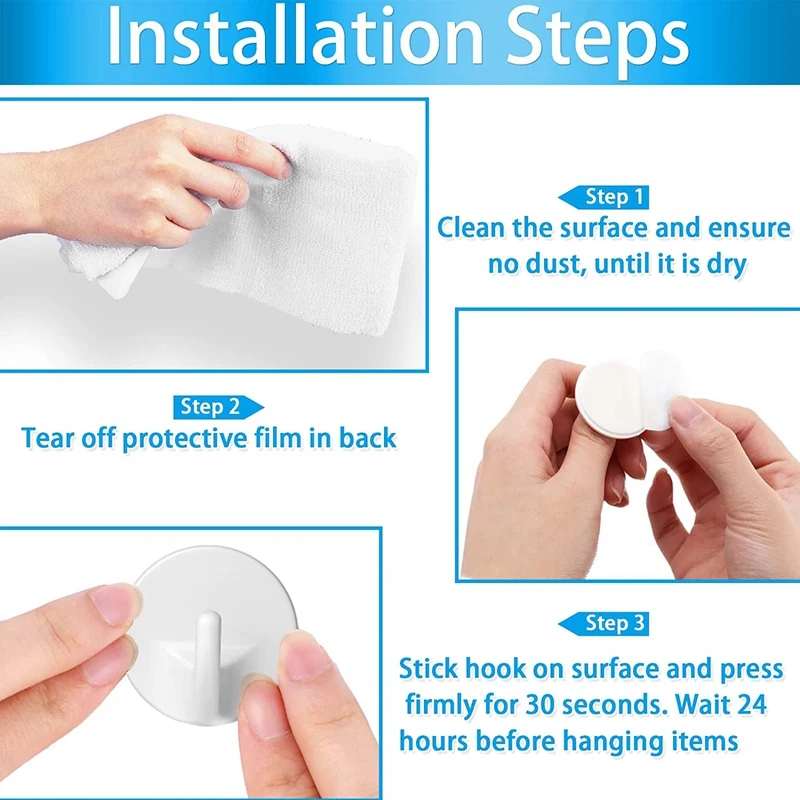 Installation Steps

Step 1
Clean the surface and ensure no dust, until it is dry

Step 2
Tear off protective film in back

Step 3
Stick hook on surface and press firmly for 30 seconds. Wait 24 hours before hanging items