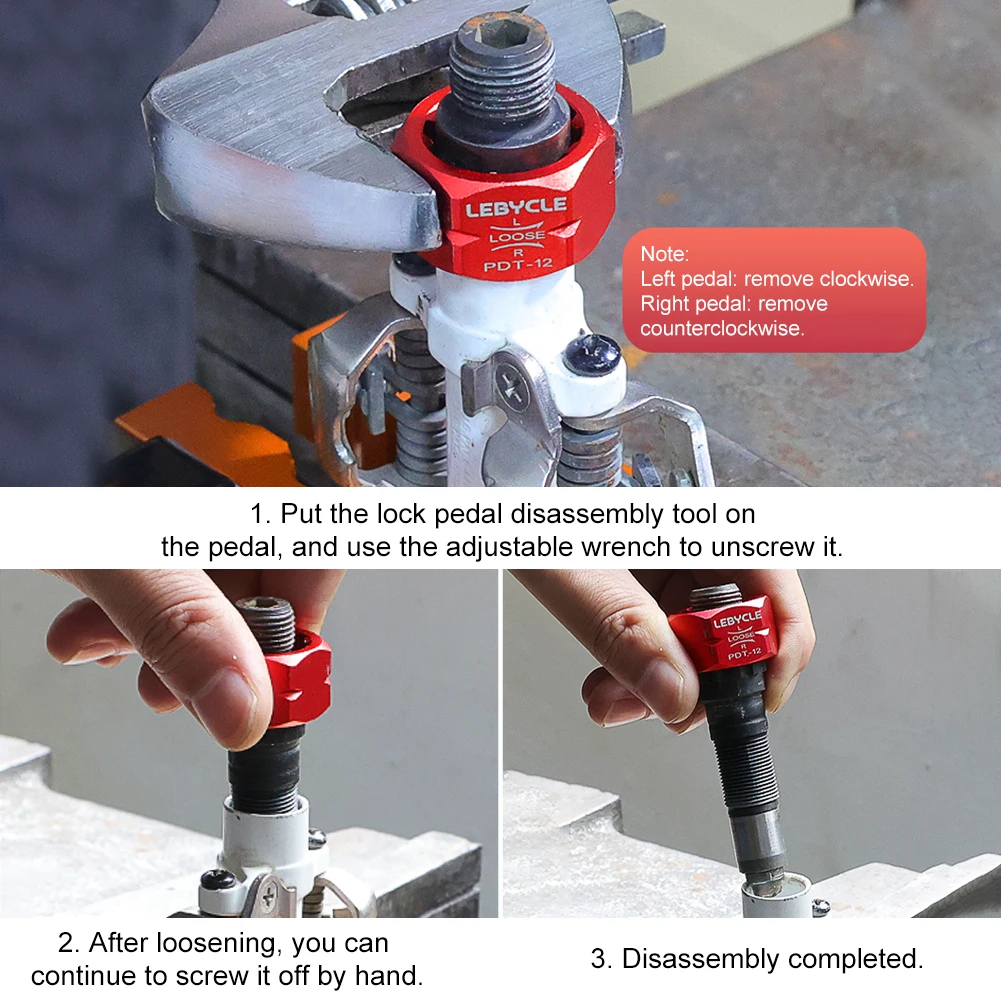 LEBYCLE
L
LOOSE
R
PDT-12

Note:
Left pedal: remove clockwise.
Right pedal: remove counterclockwise.

1. Put the lock pedal disassembly tool on the pedal, and use the adjustable wrench to unscrew it.

LEBYCLE
L
LOOSE
R
PDT-12

2. After loosening, you can continue to screw it off by hand.

3. Disassembly completed.