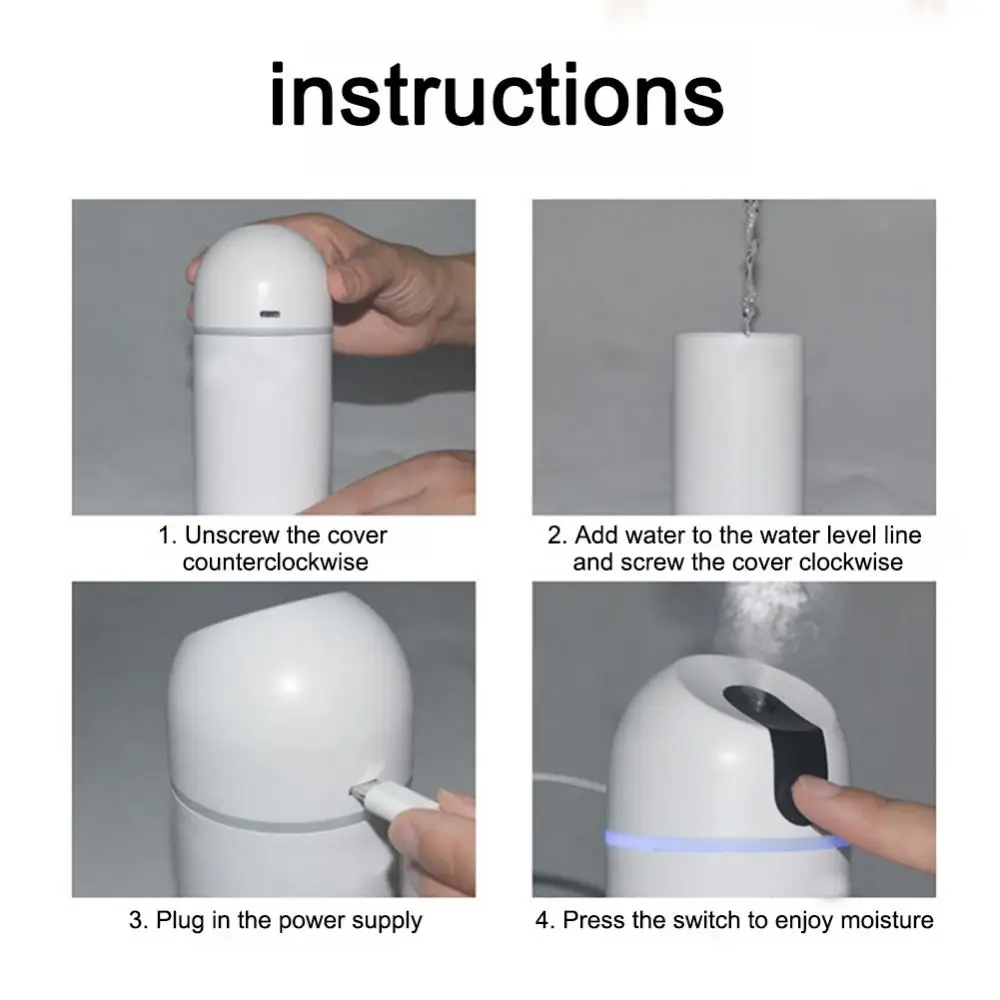 instructions

1. Unscrew the cover counterclockwise

2. Add water to the water level line and screw the cover clockwise

3. Plug in the power supply

4. Press the switch to enjoy moisture