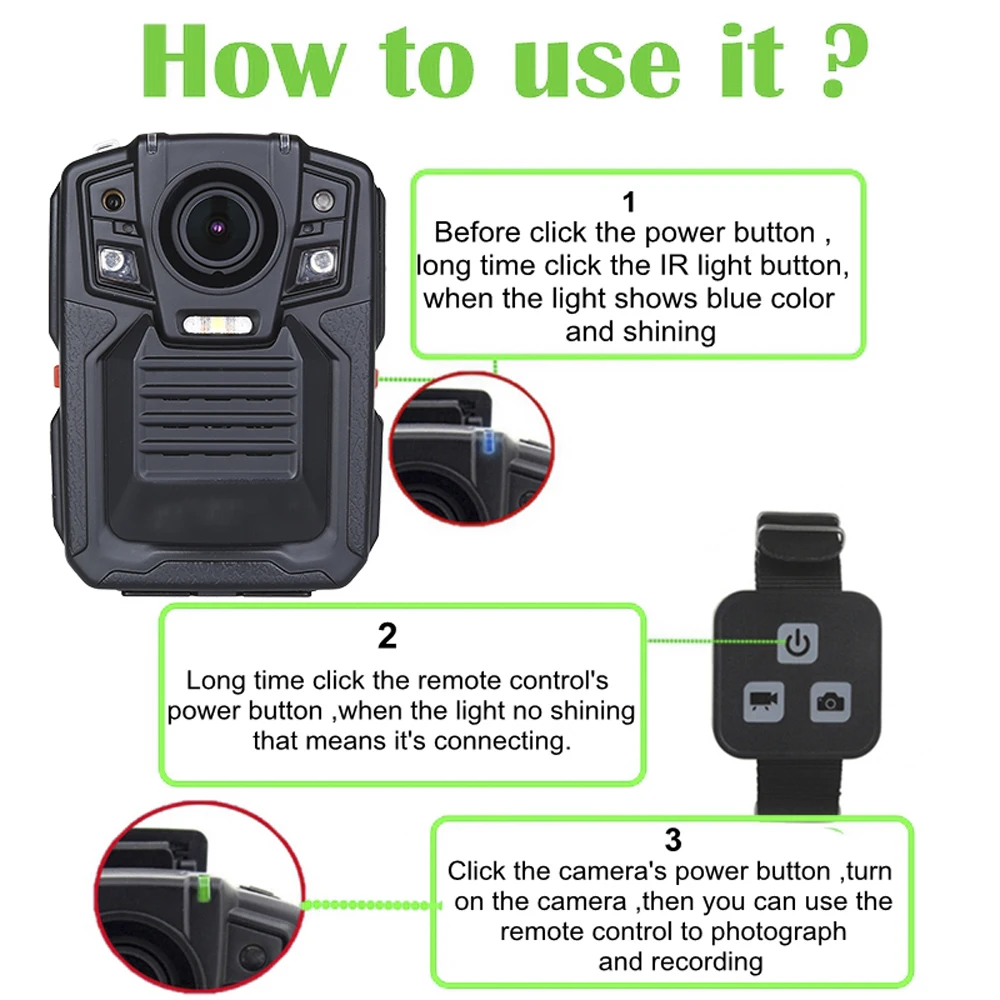 How to use it ?

1
Before click the power button , long time click the IR light button, when the light shows blue color and shining

2
Long time click the remote control's power button ,when the light no shining that means it's connecting.

3
Click the camera's power button ,turn on the camera ,then you can use the remote control to photograph and recording