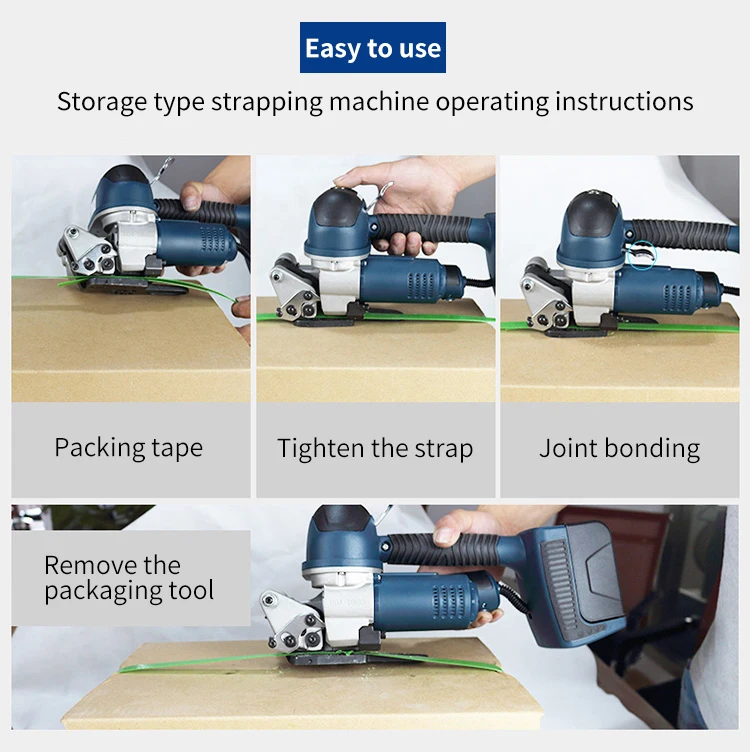 Easy to use

Storage type strapping machine operating instructions

Packing tape

Tighten the strap

Joint bonding

Remove the packaging tool