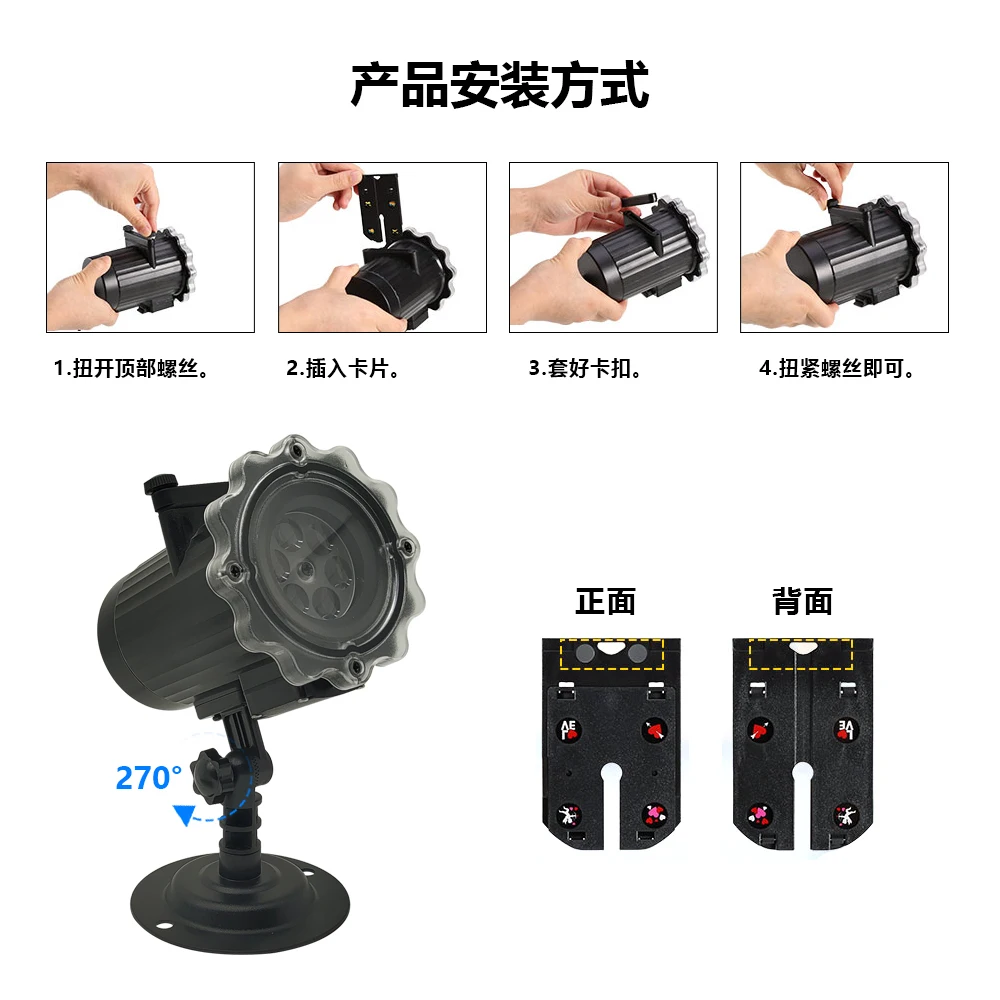 产品安装方式

1.扭开顶部螺丝。

2.插入卡片。

3.套好卡扣。

4.扭紧螺丝即可。

270°

正面

背面